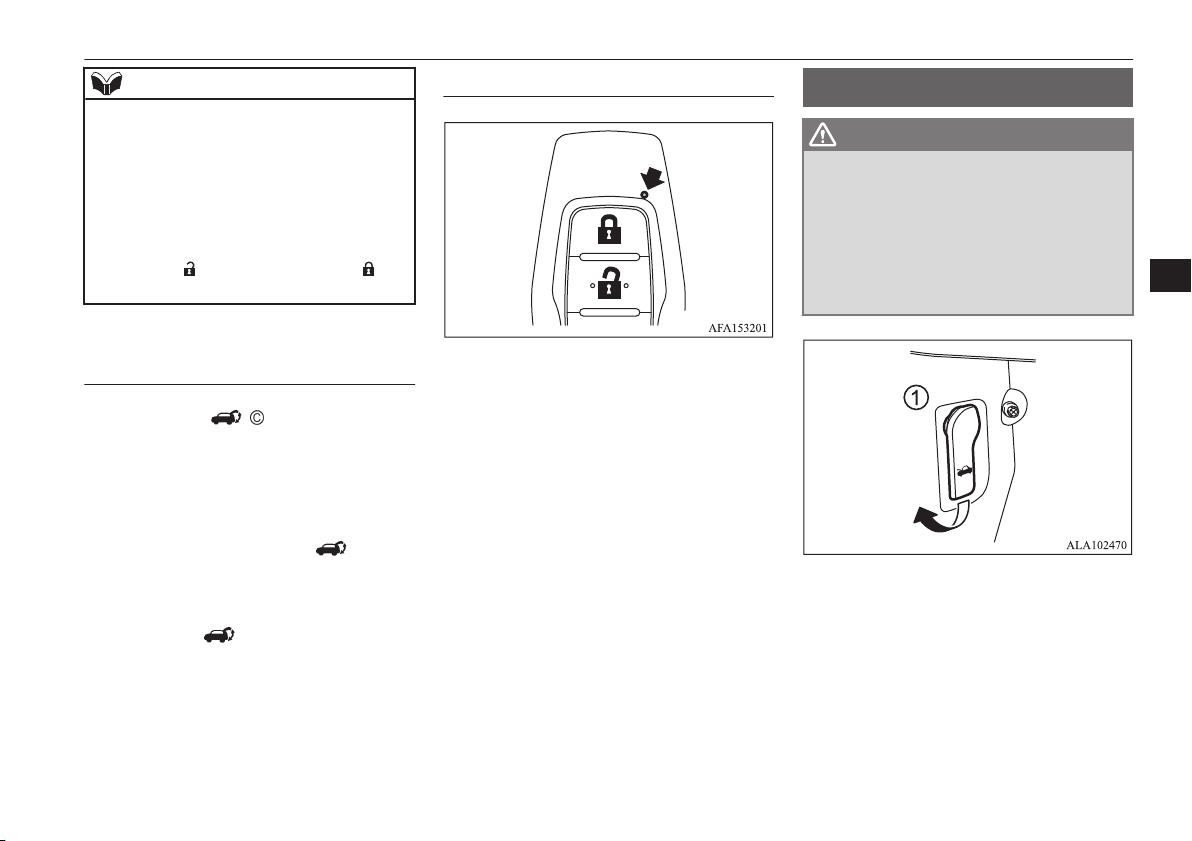 AFA153201

1

ALA102470