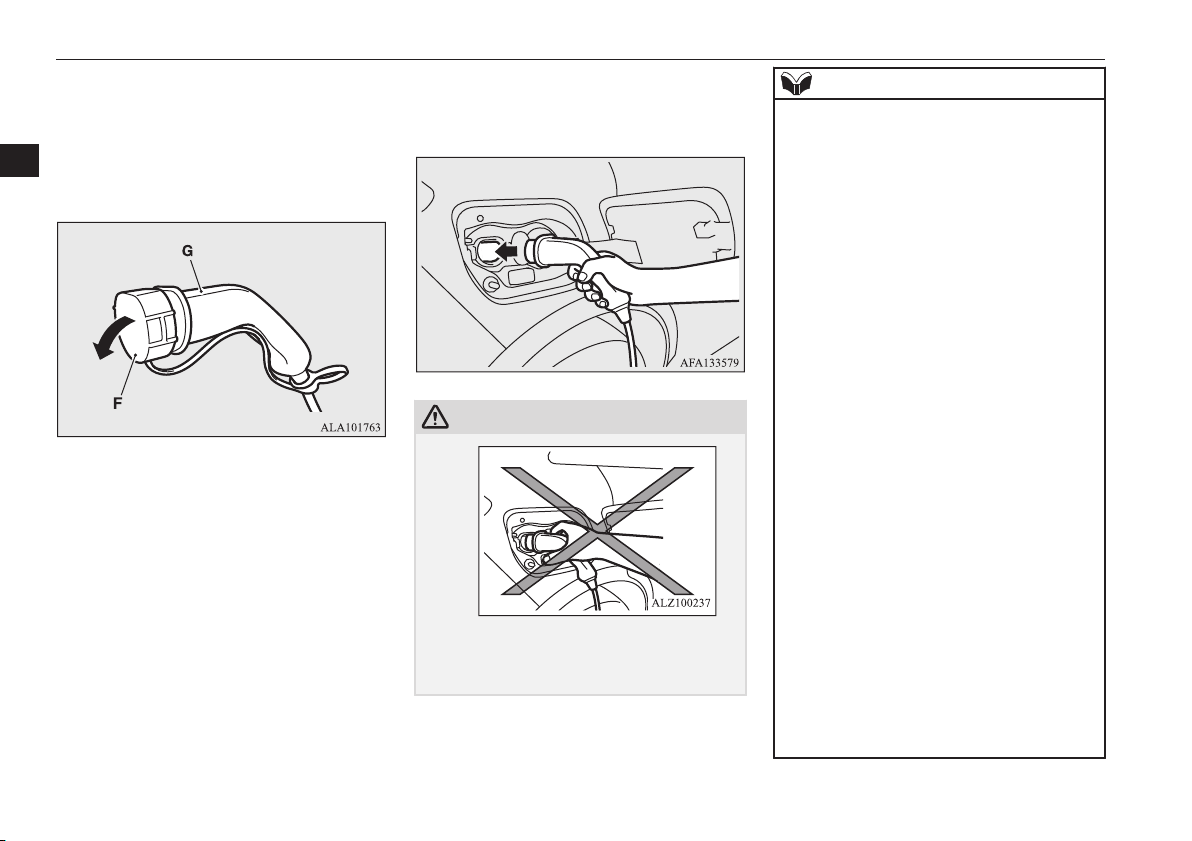 G

F

ALA101763

AFA133579

ALZ100237