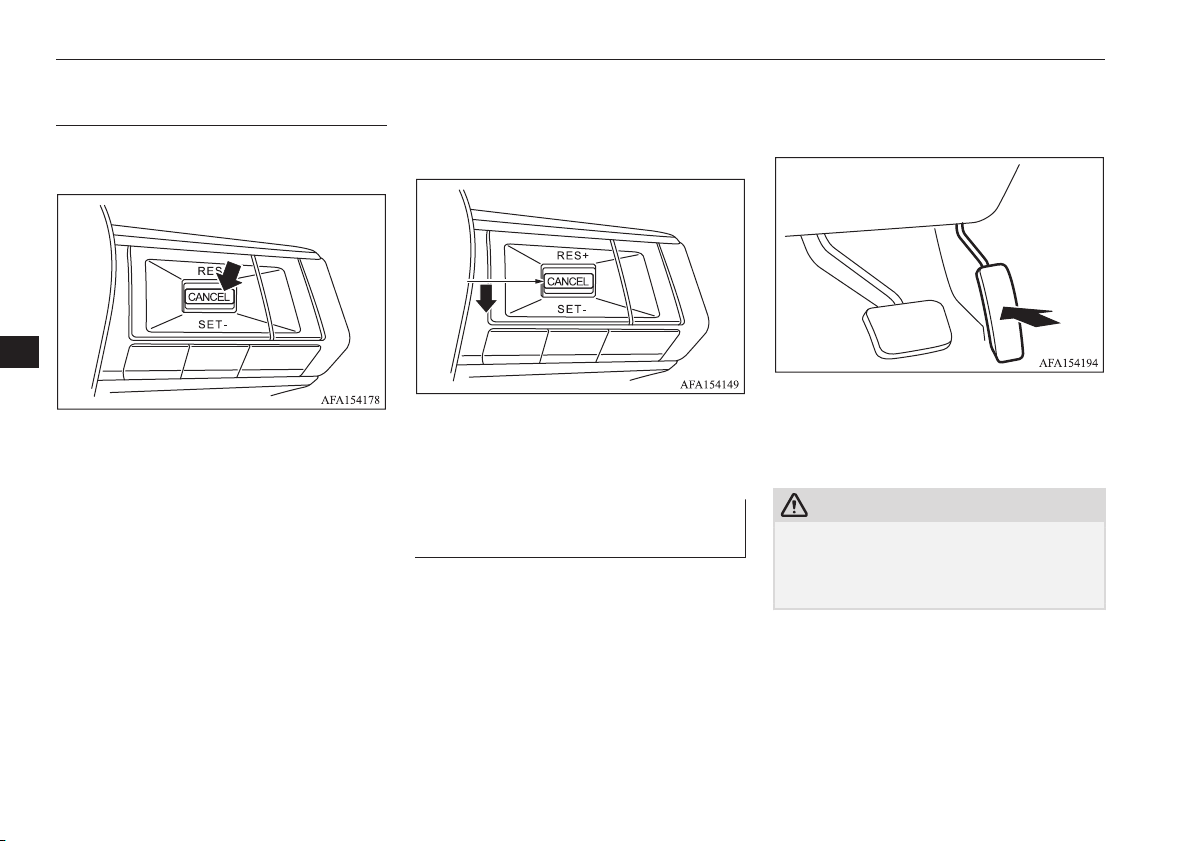 RES

CANCEL

SET-

AFA154178

RES+

CANCEL

SET-

AFA154149

AFA154194