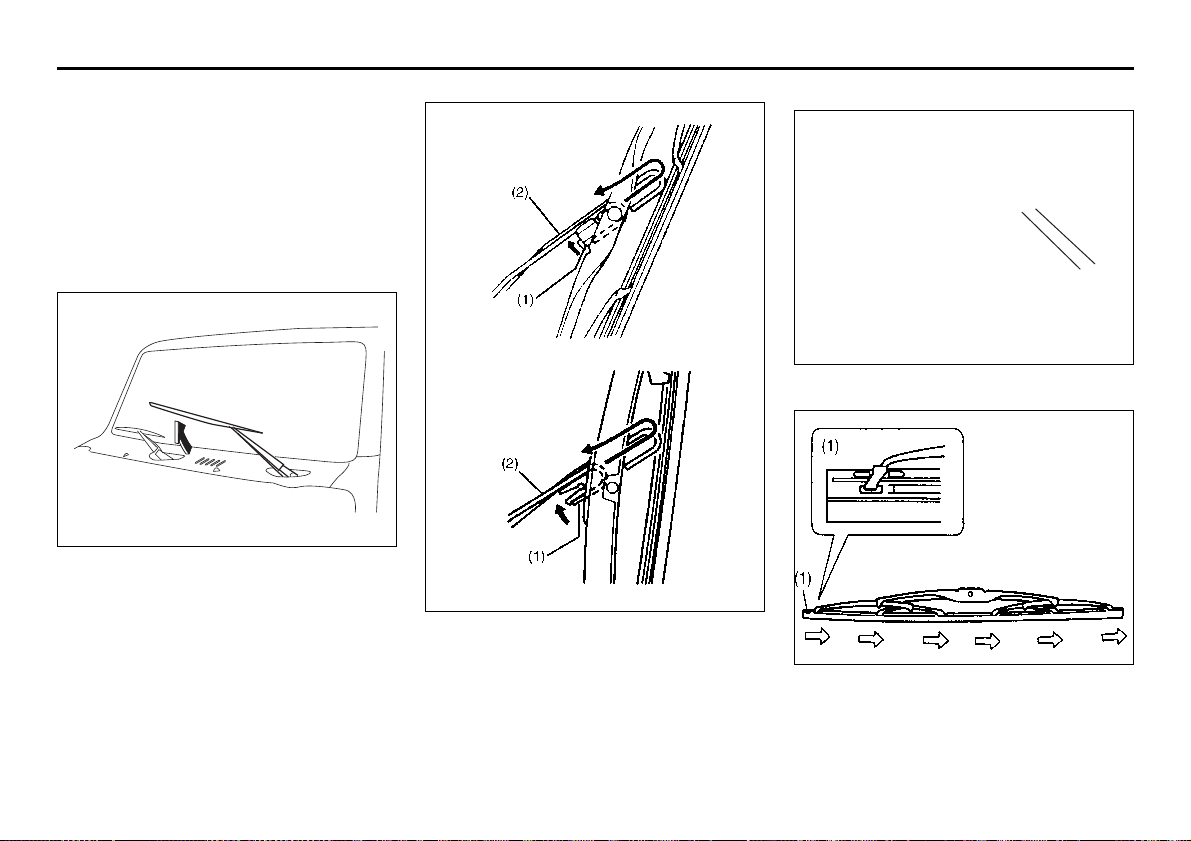 (2)

(1)

(2)

(1)

(1)

(1)