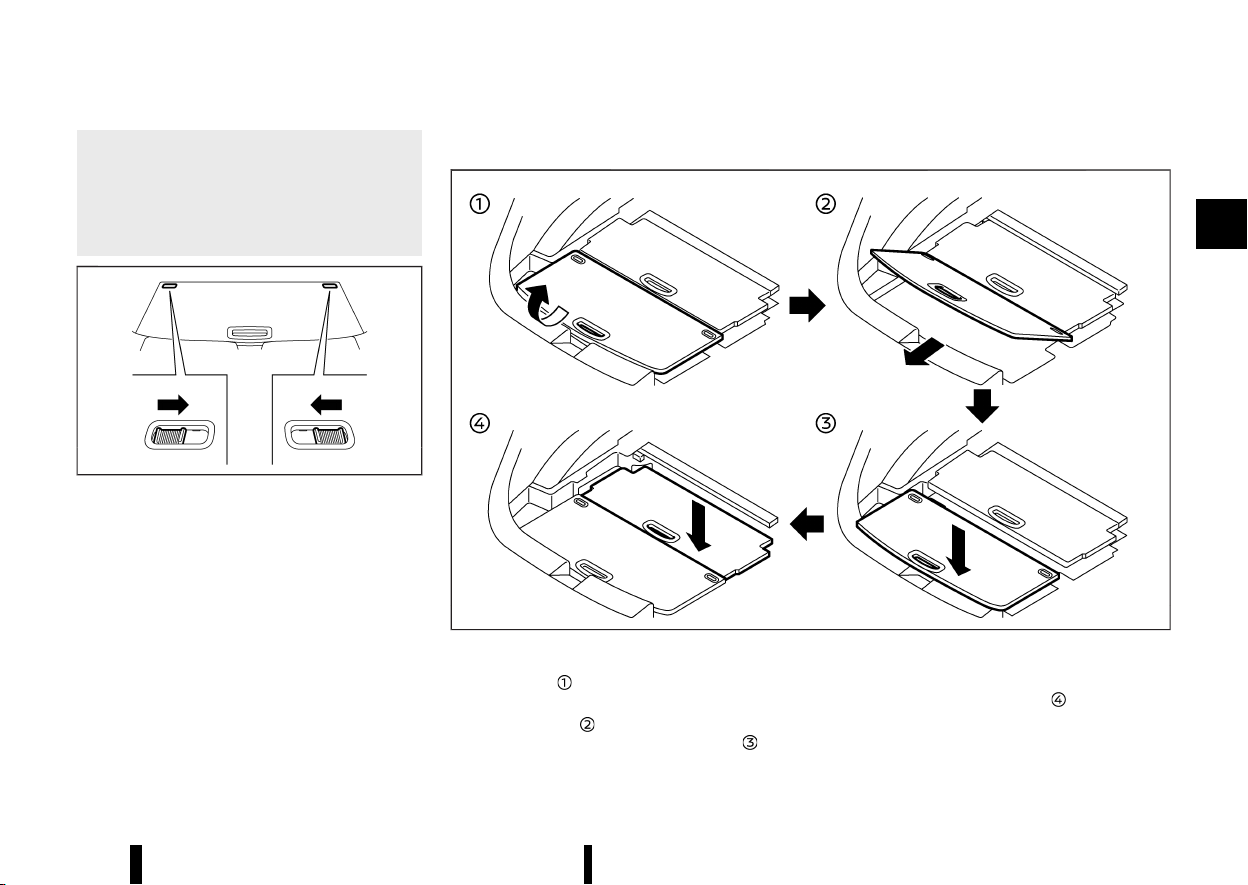 ①
②
④
③
①
④
②
③