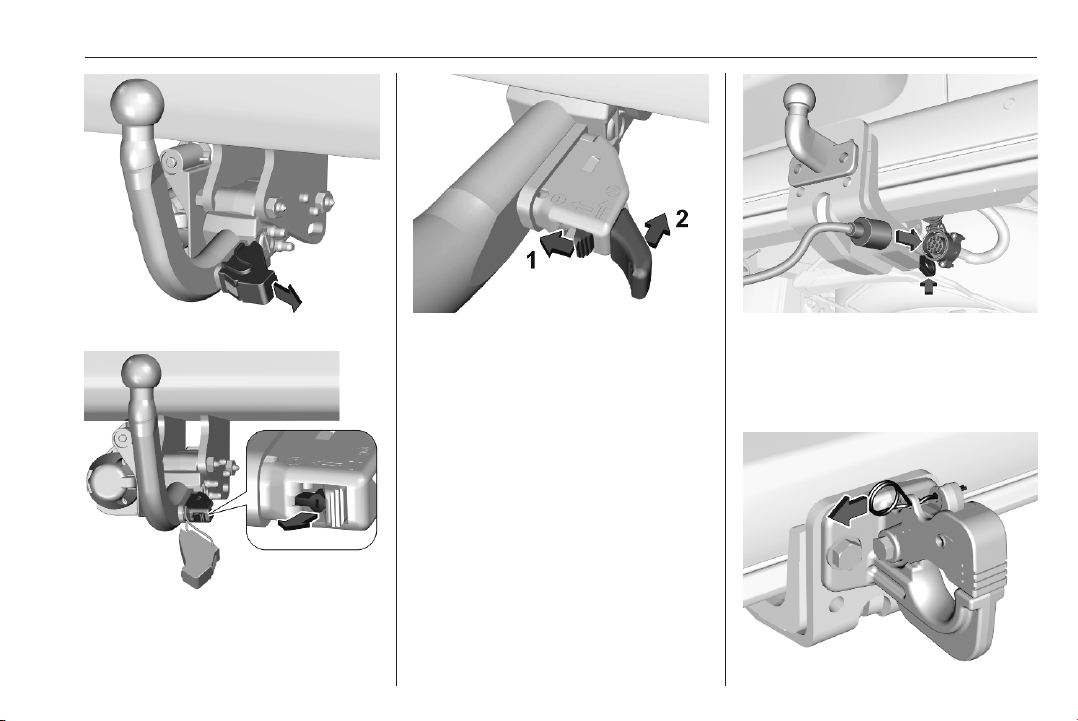 1

2