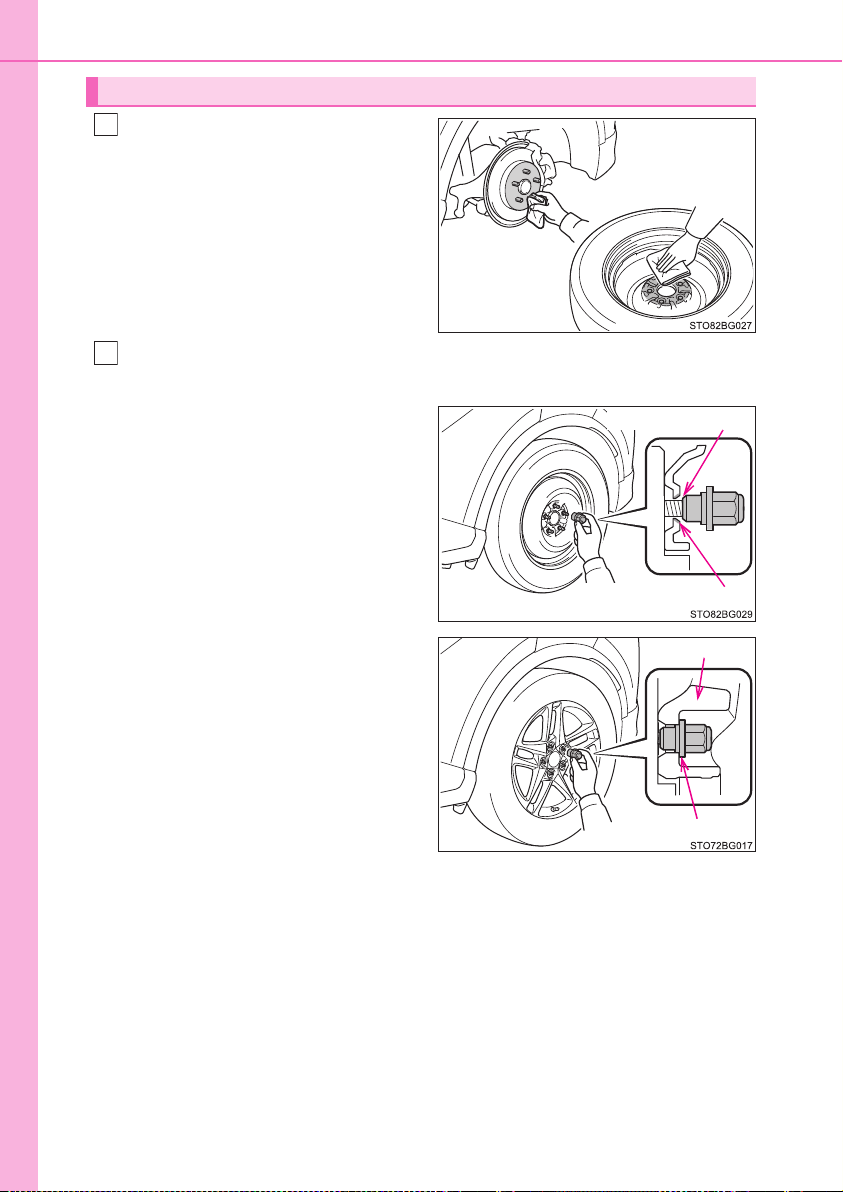 STO82BG027

STO82BG029

STO72BG017