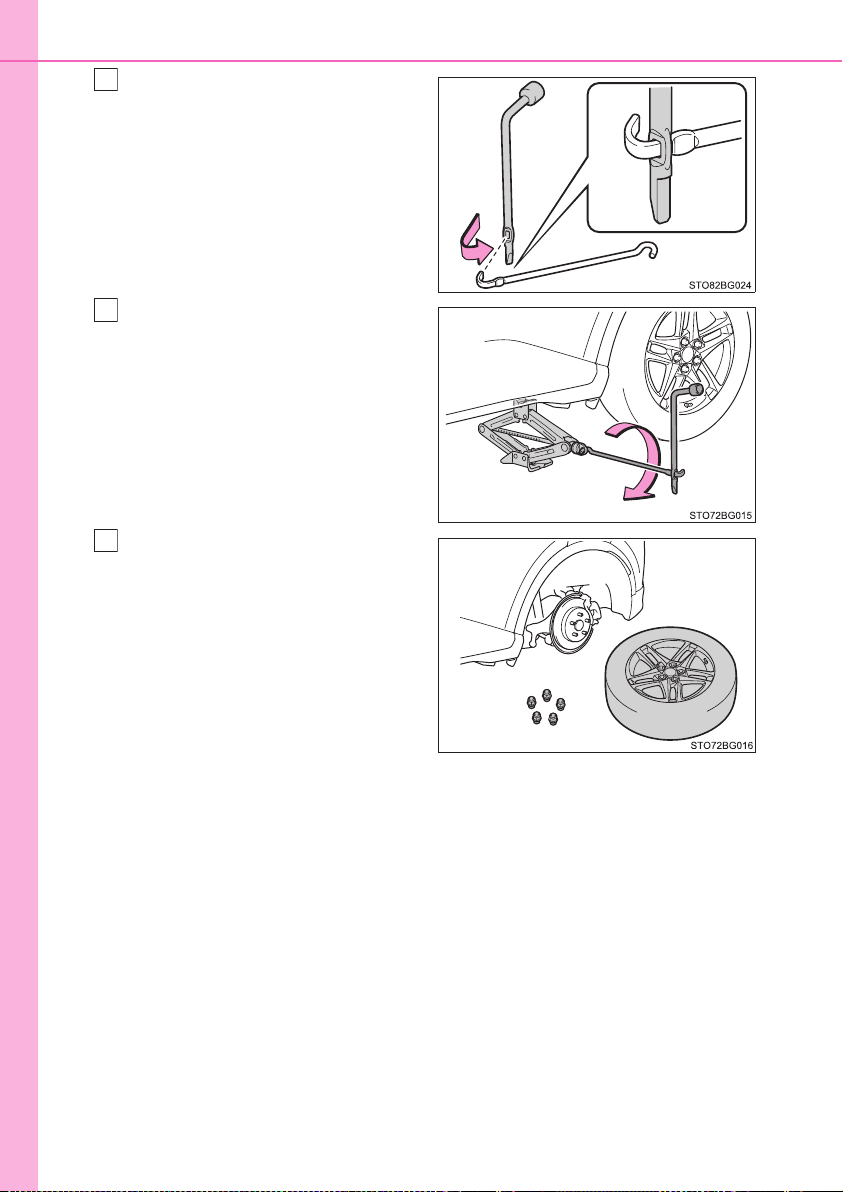 STO82BG024

STO72BG015

STO72BG016