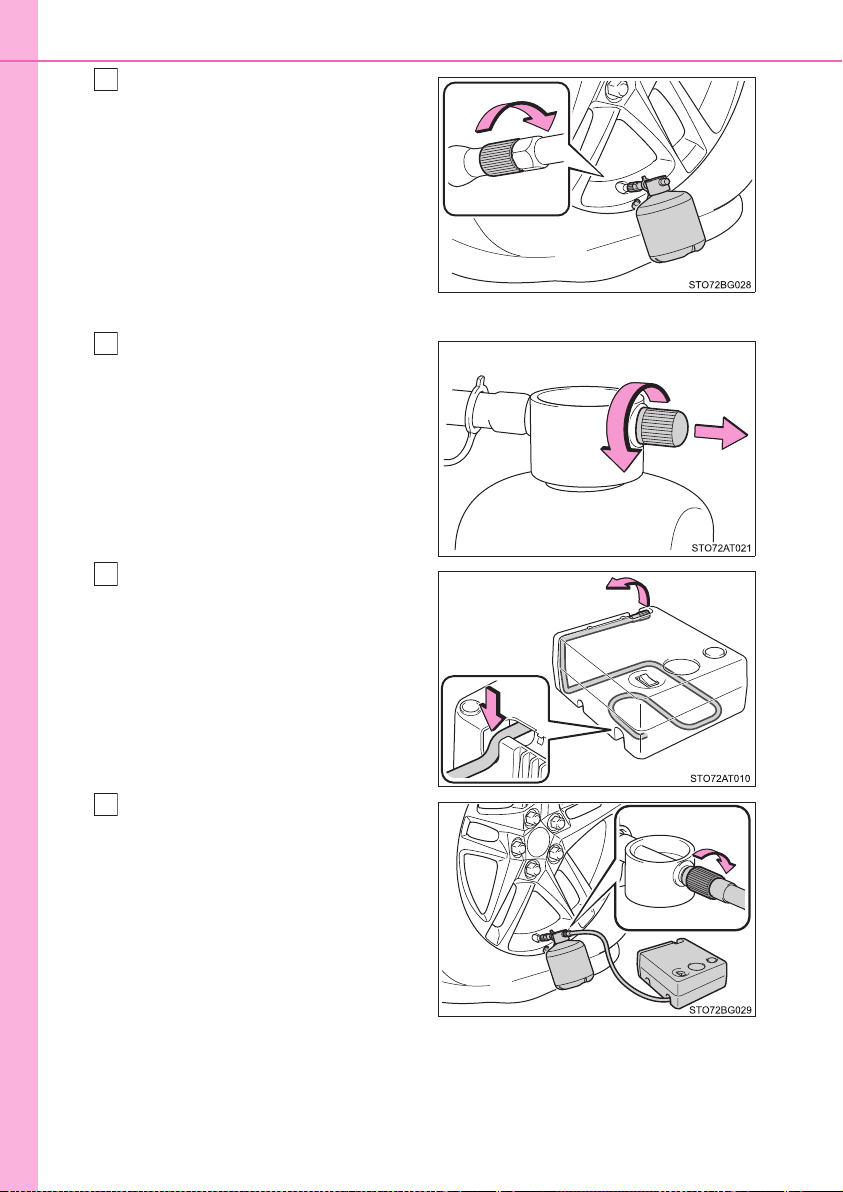 STO72BG028

STO72AT021

STO72AT010

STO72BG029