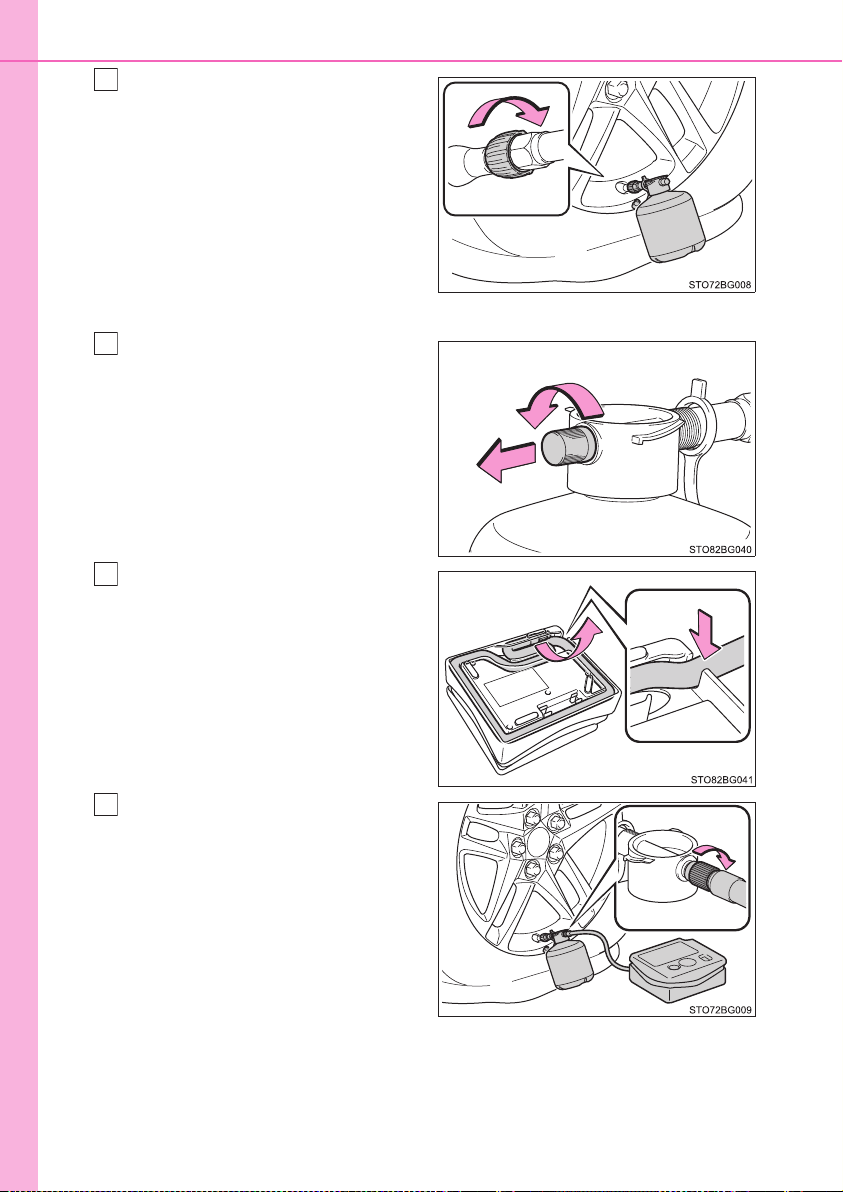 STO72BG008

STO82BG040

STO82BG041

STO72BG009