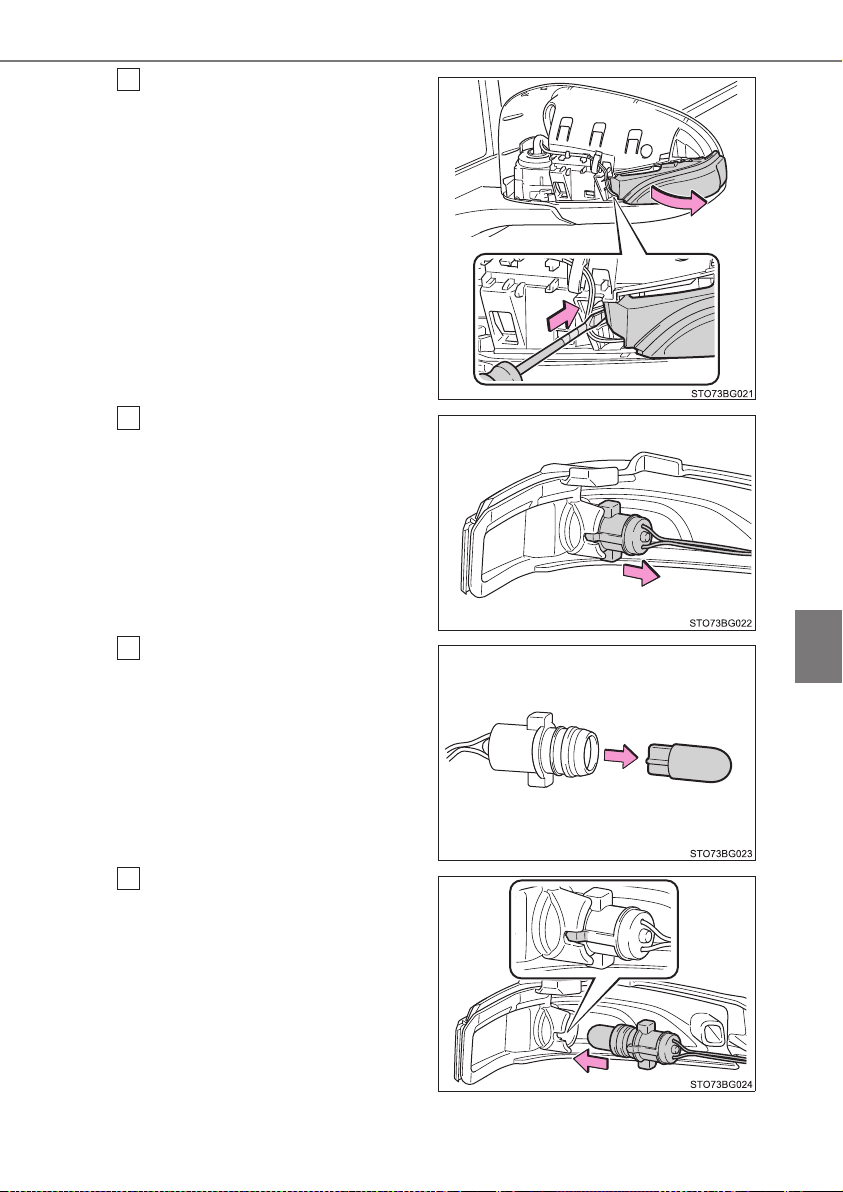 STO73BG021

STO73BG022

STO73BG023

STO73BG024