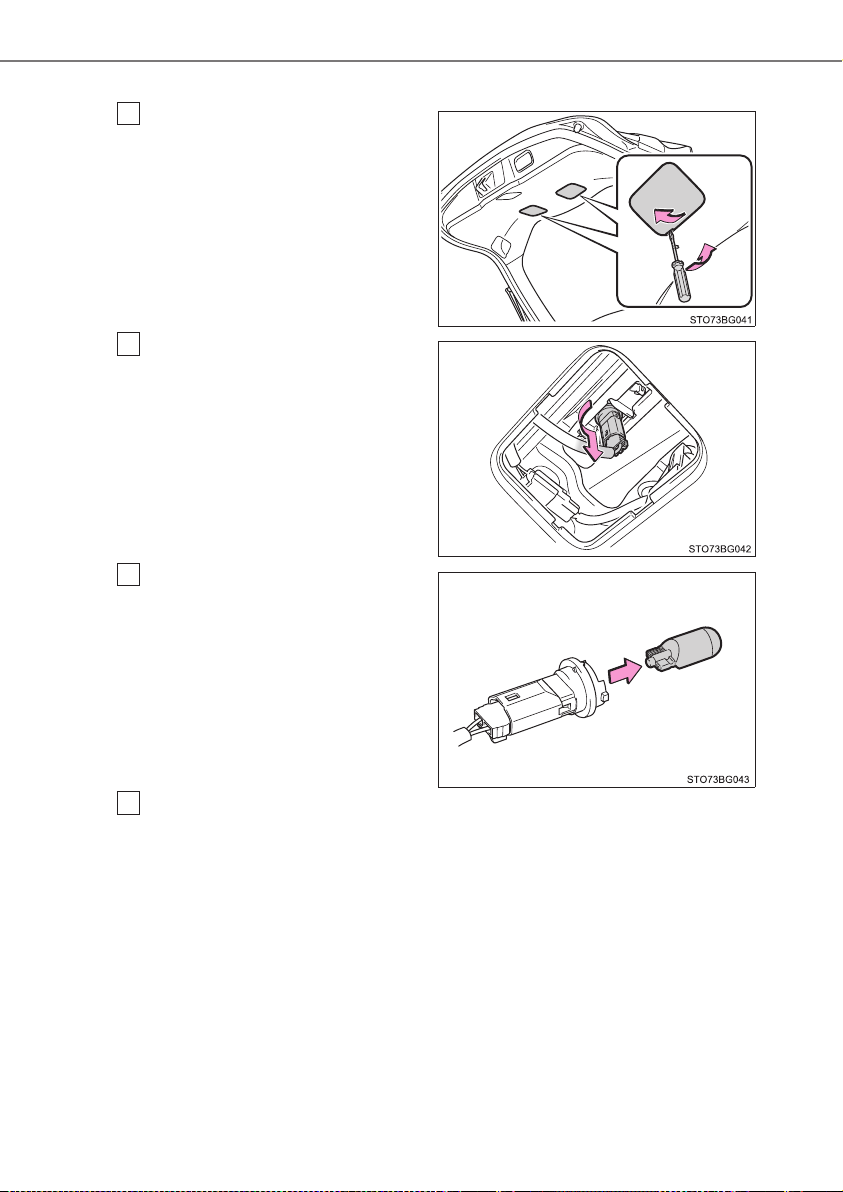 STO73BG041

STO73BG042

STO73BG043