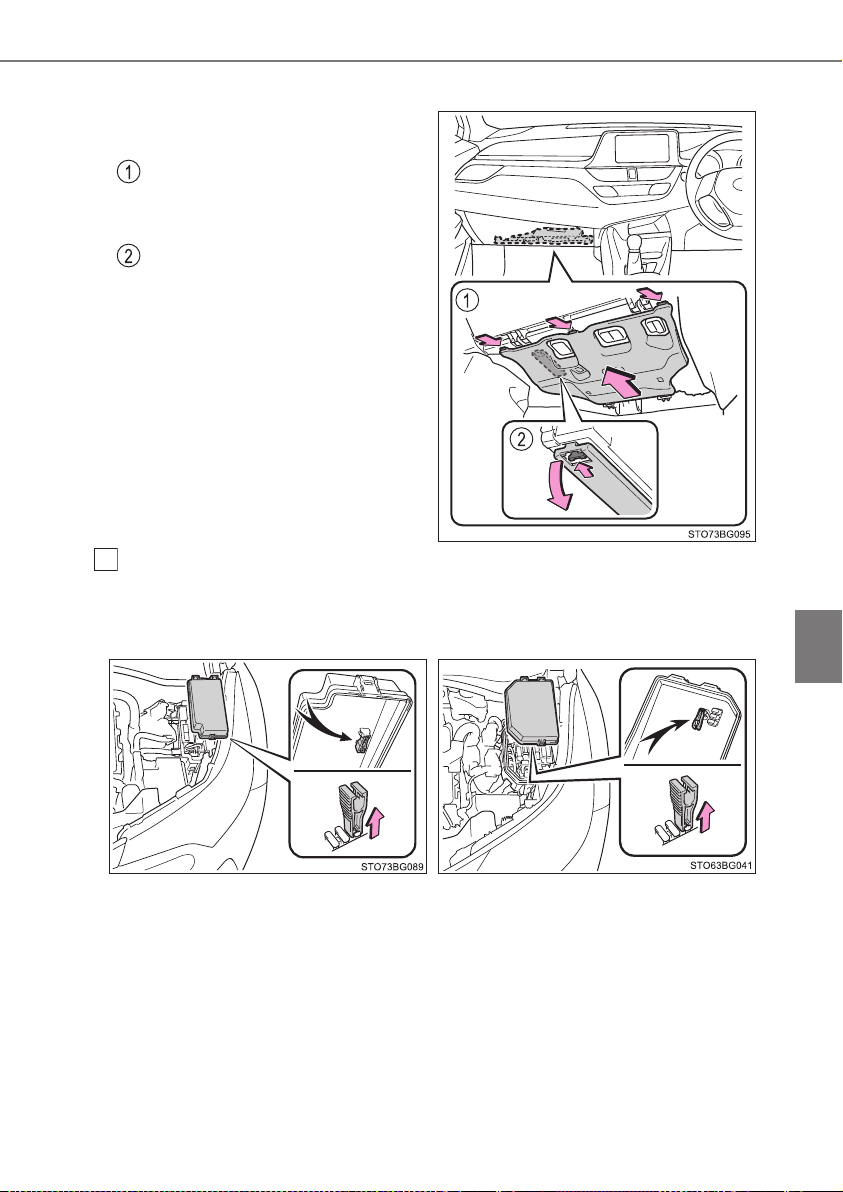 ①

②

①

②

STO73BG095

STO73BG089

STO63BG041