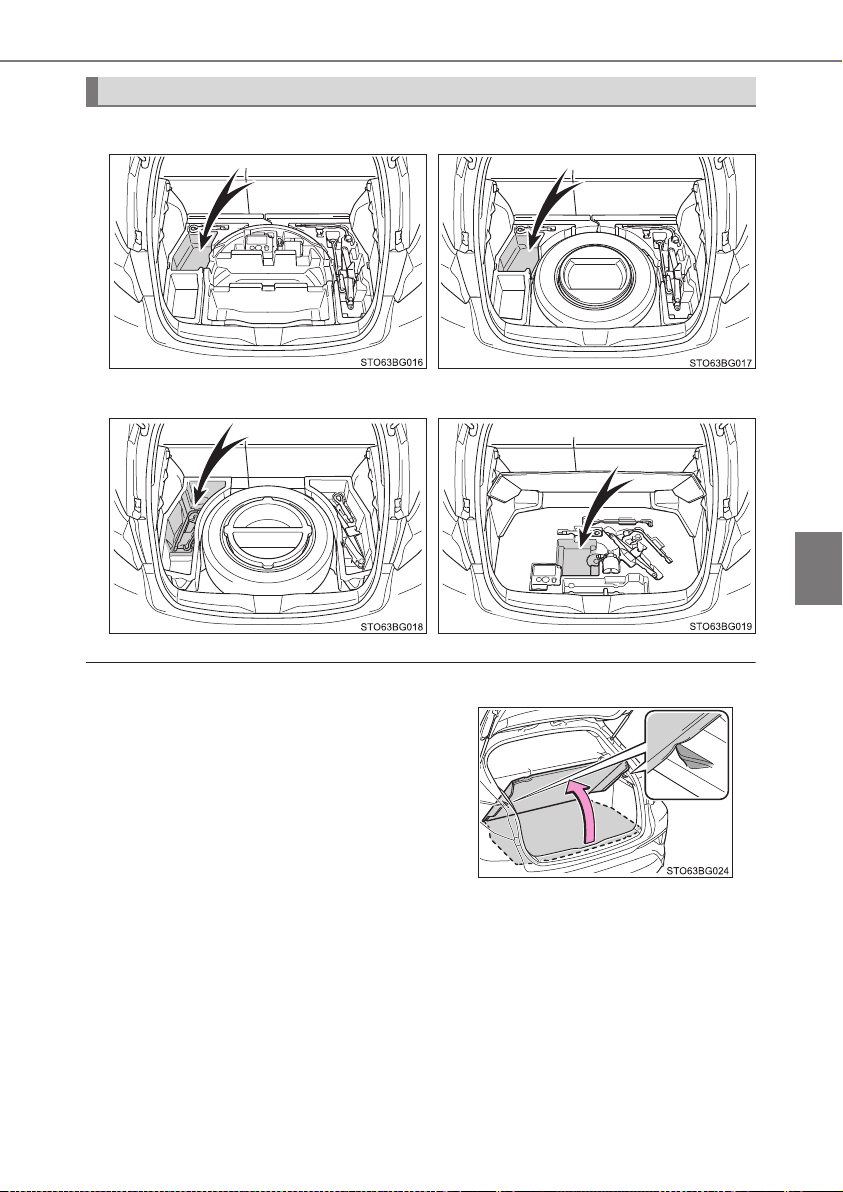 STO63BG016

STO63BG017

STO63BG018

STO63BG019

STO63BG024