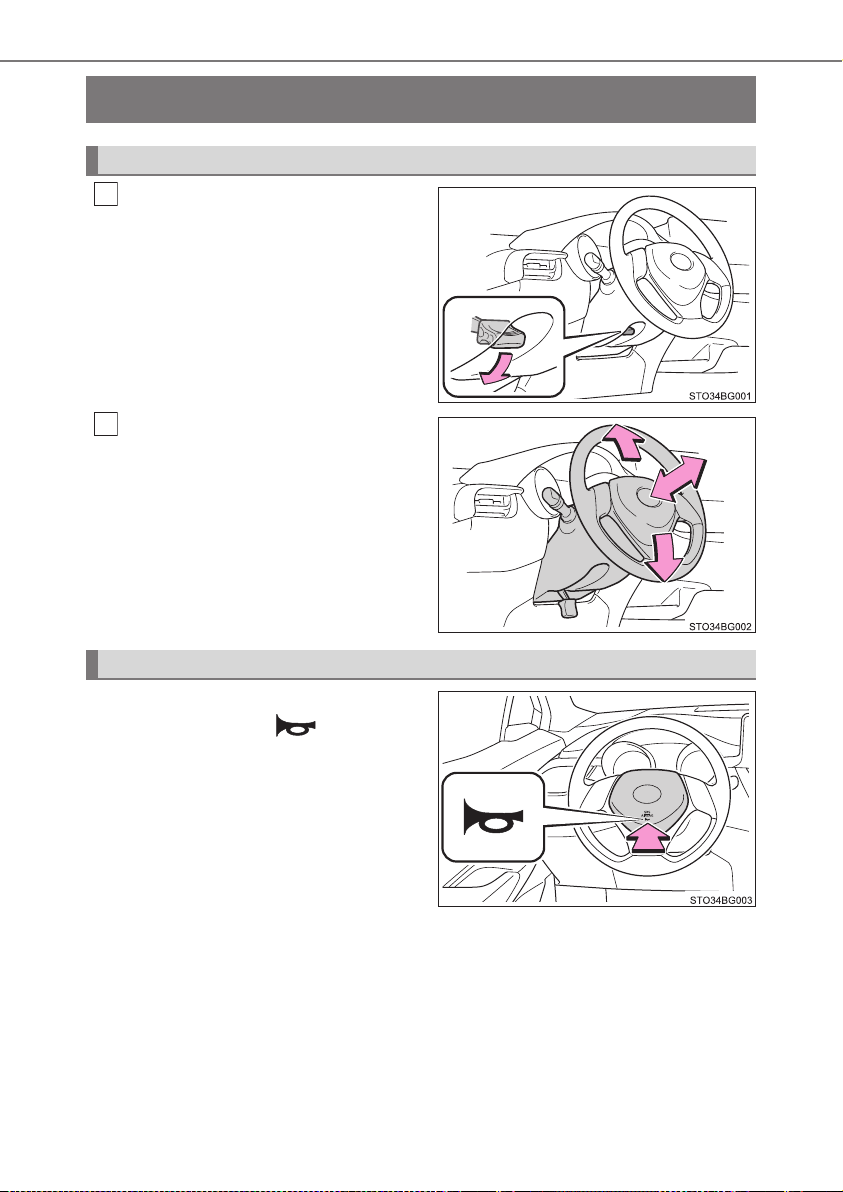 STO34BG001

STO34BG002

STO34BG003