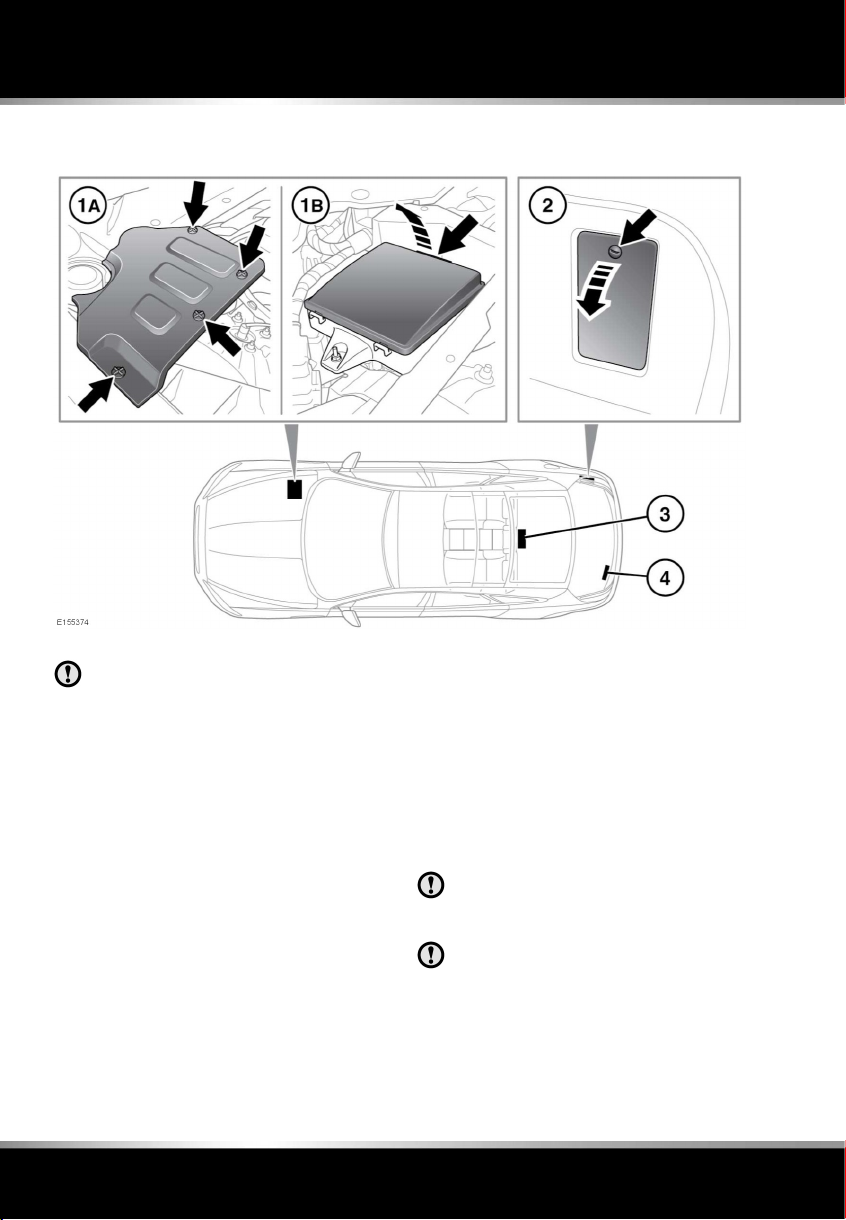 1A
1B
2
3
4
E155374