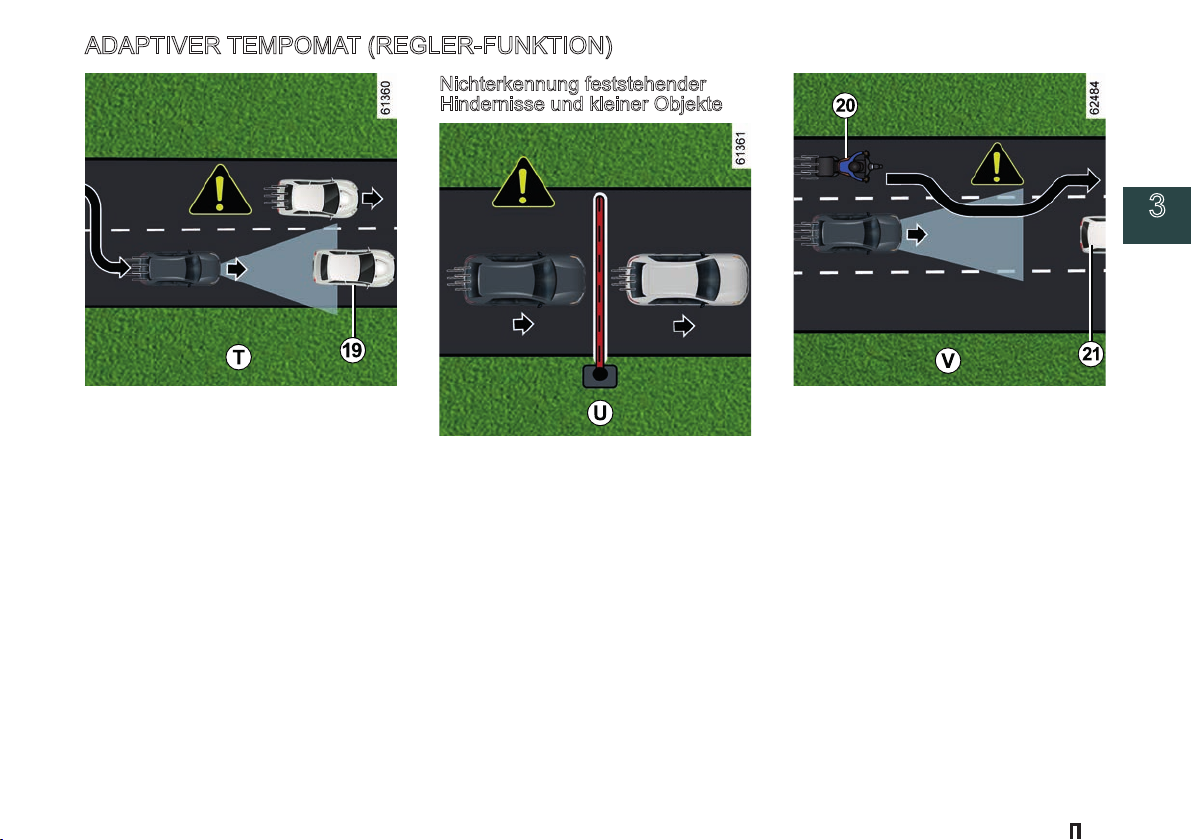 ADAPTIVER TEMPOMAT (REGLER-FUNKTION)

61360

T

19

Nichterkennung feststehender Hindernisse und kleiner Objekte

61361

U

62484

20

V

21

3