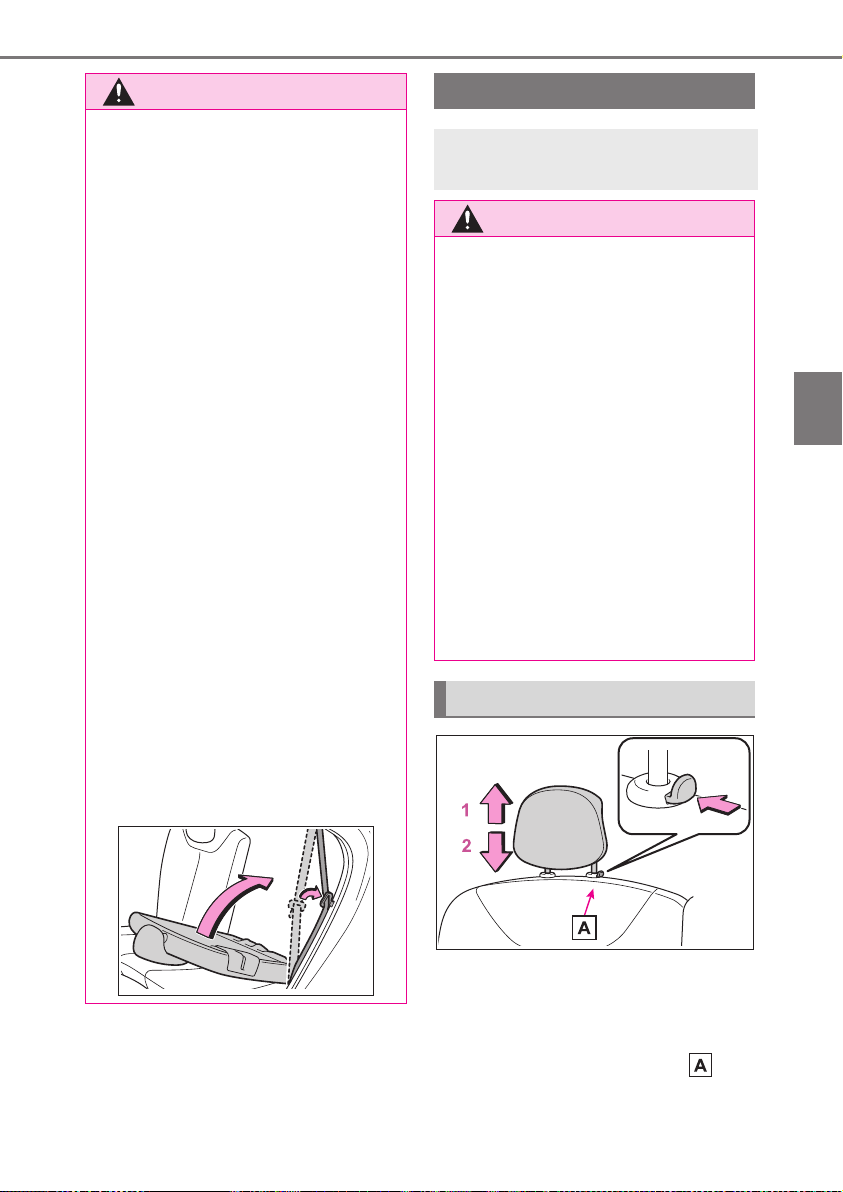 1
2
A
A