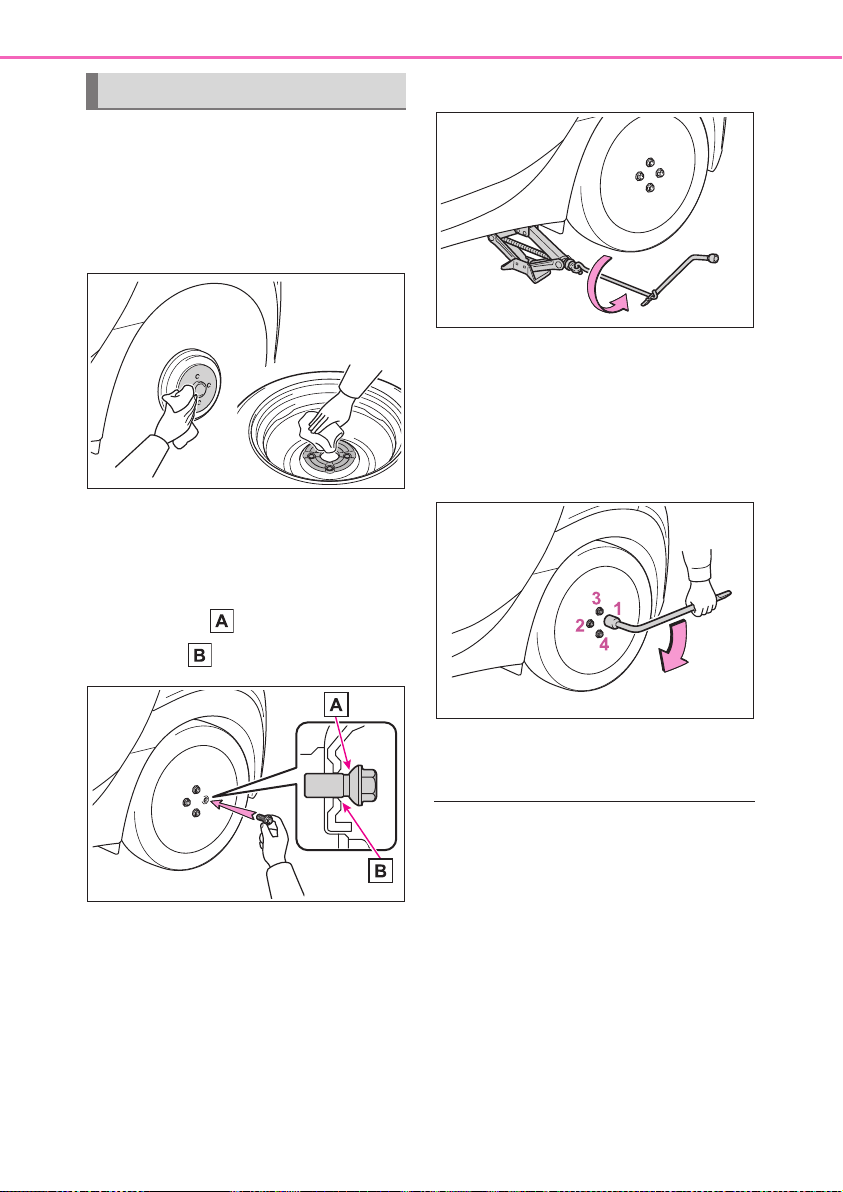 A

B

A

B

3
1
2
4