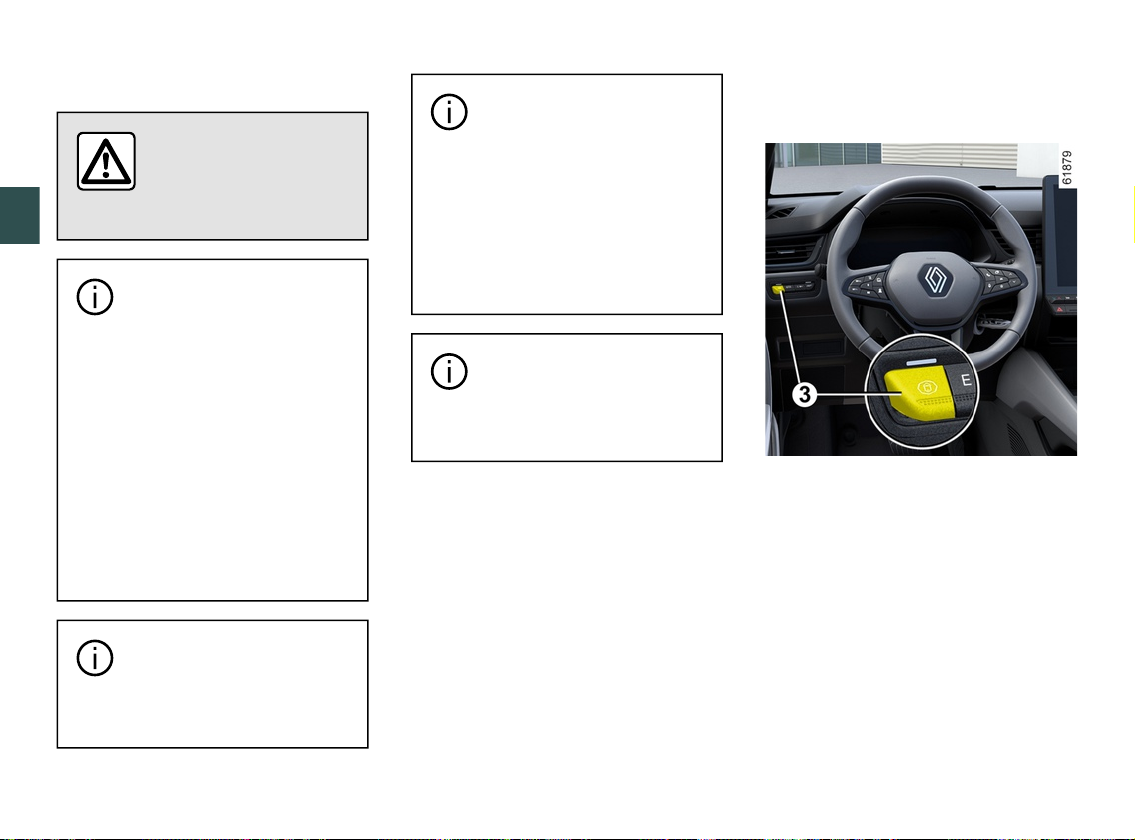 61879

3

E