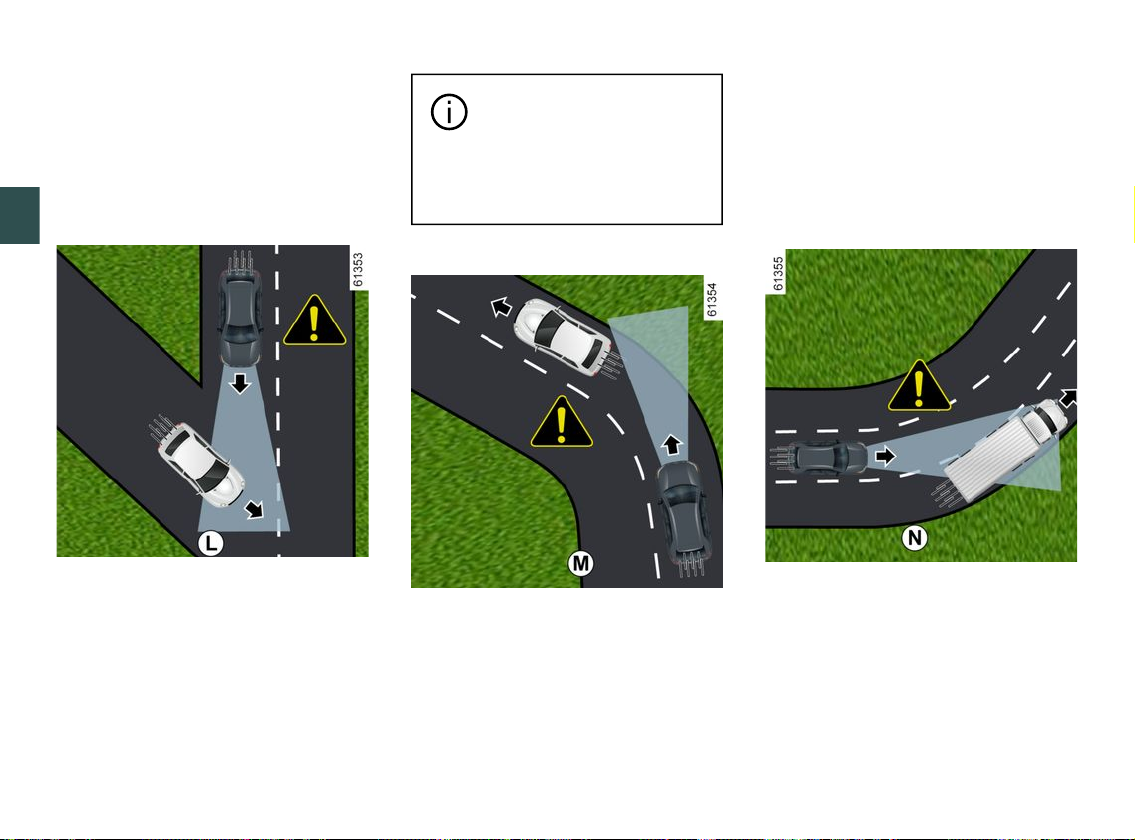 61353

L

61354

M

61355

N