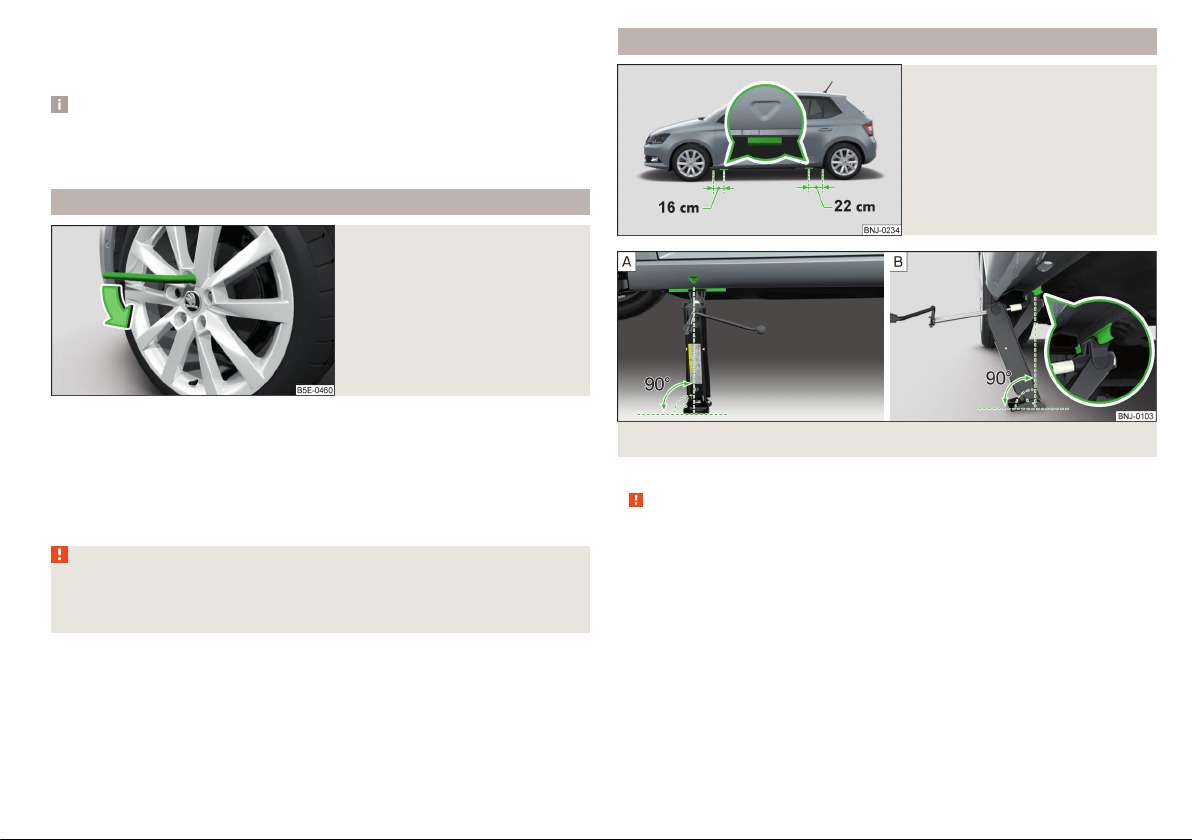 16 cm

22 cm

BNJ-0234

B5E-0460

A

B

90°

90°

BNJ-0103