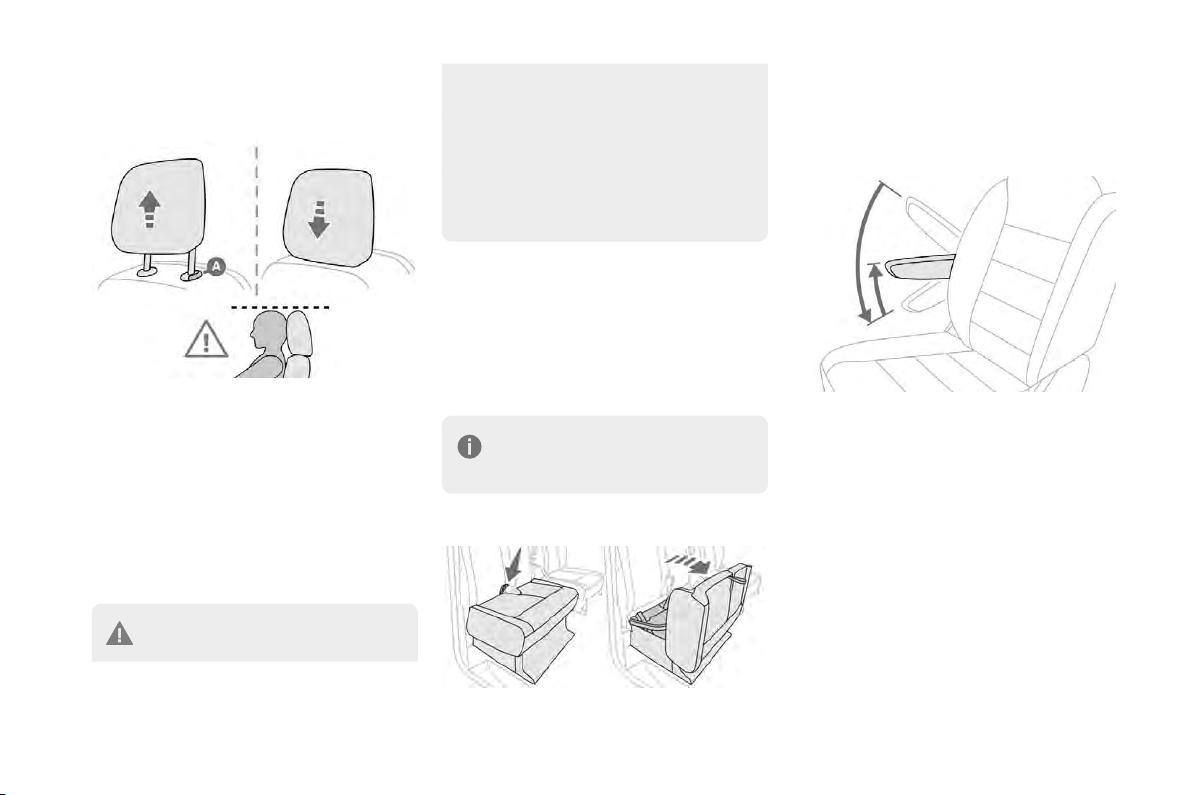 A