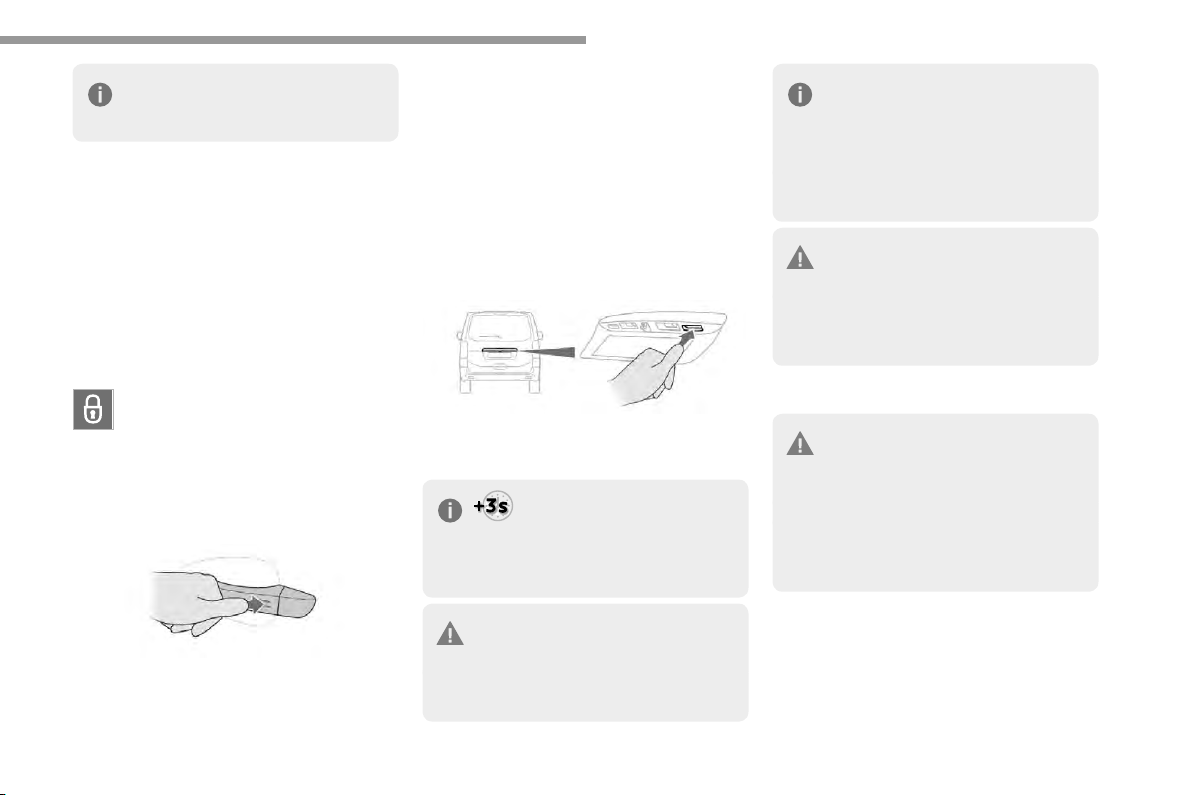 +3s