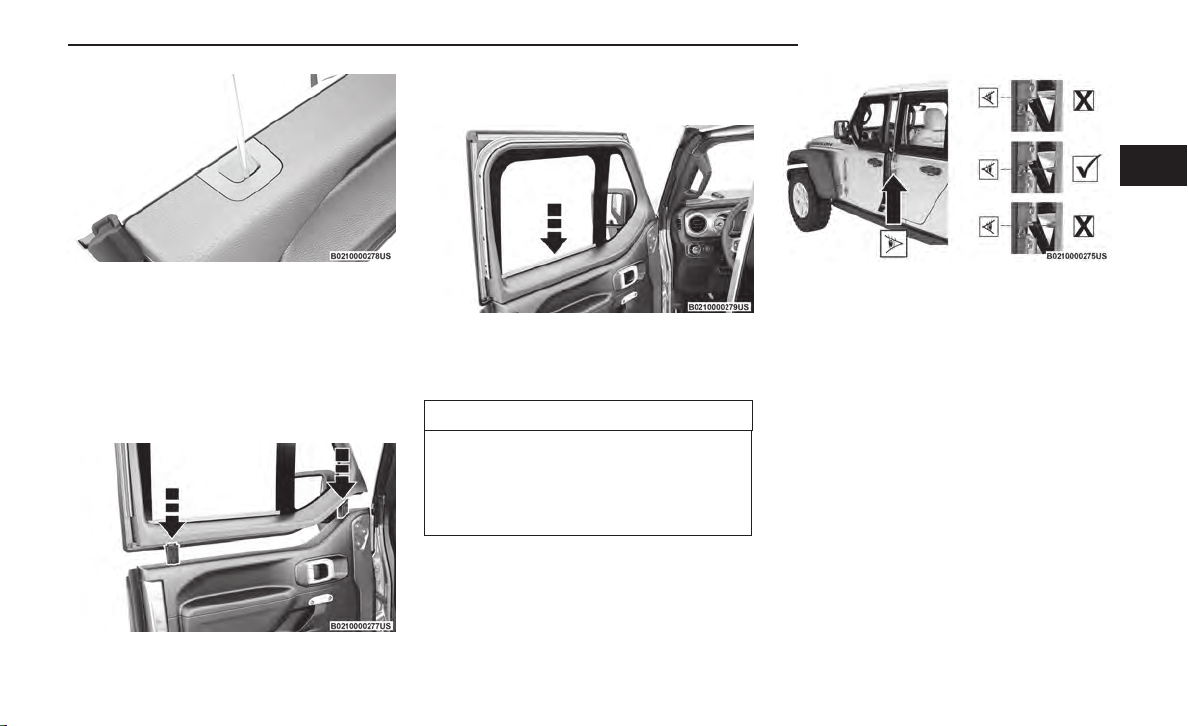 B0210000278US

B0210000277US

B0210000279US

B0210000275US