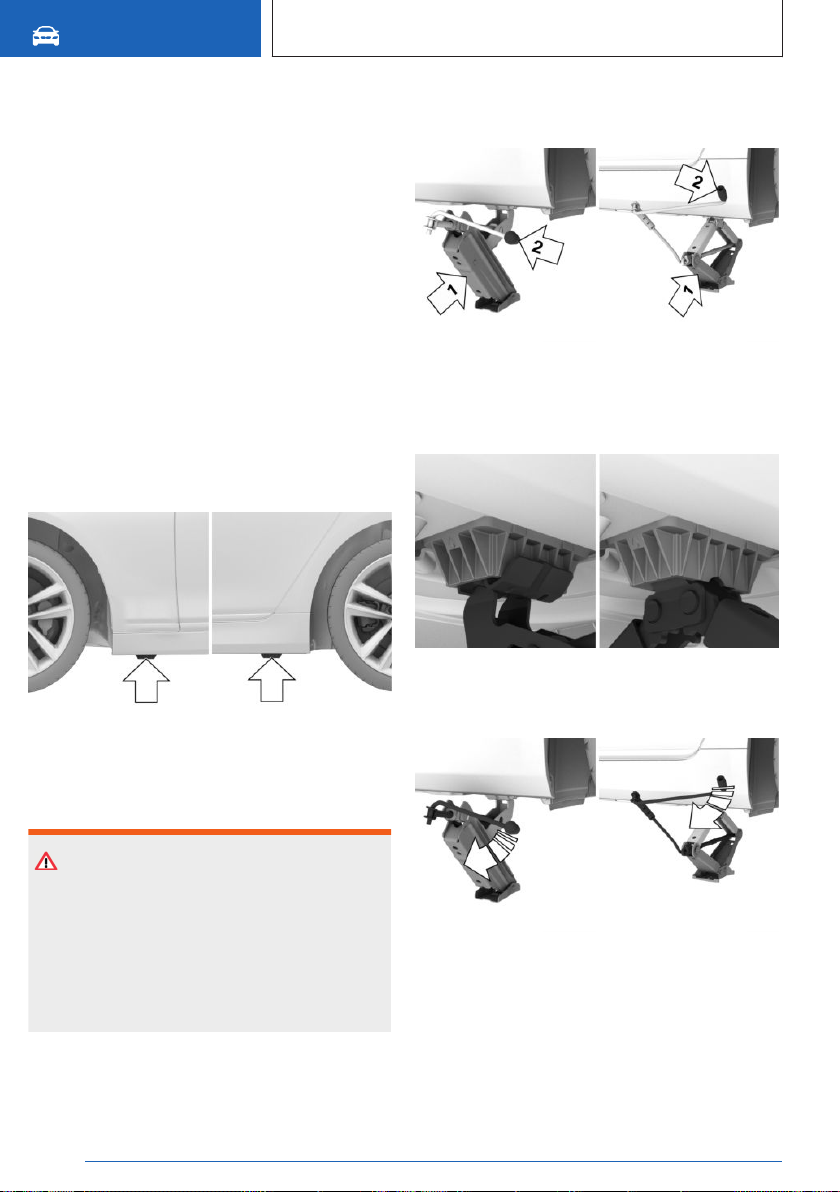 2
2
1
1