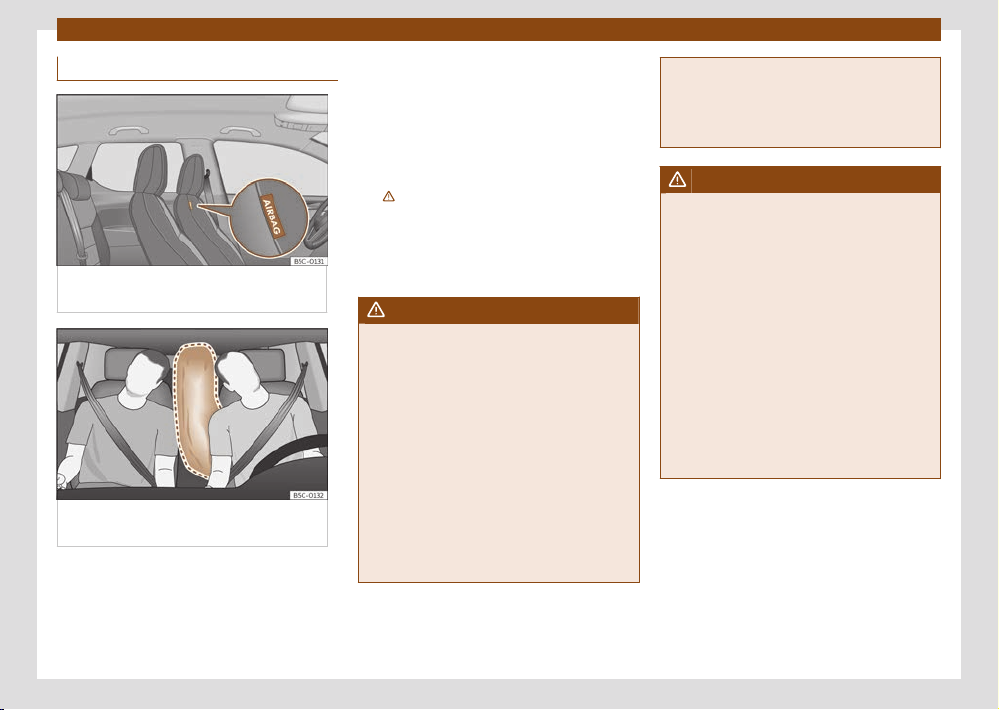 AIRBAG

B5C-0131

B5C-0132