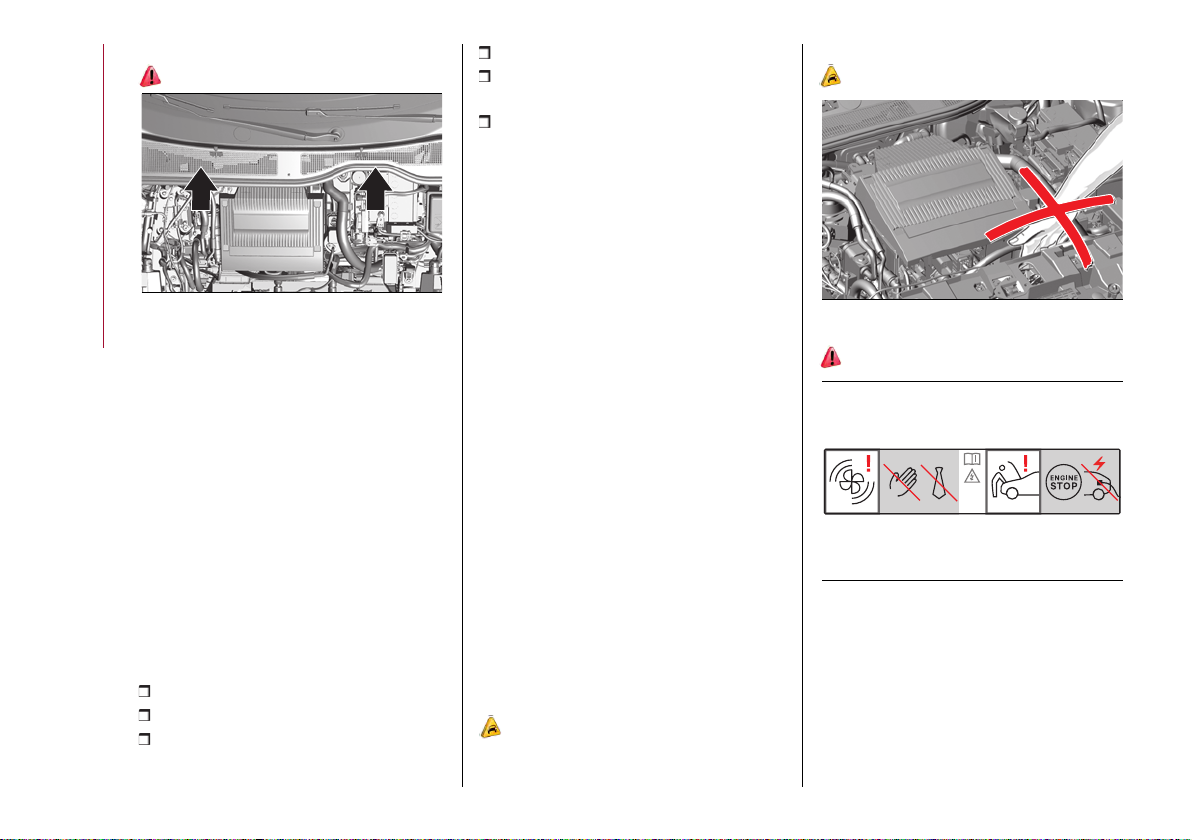 ENGINE STOP