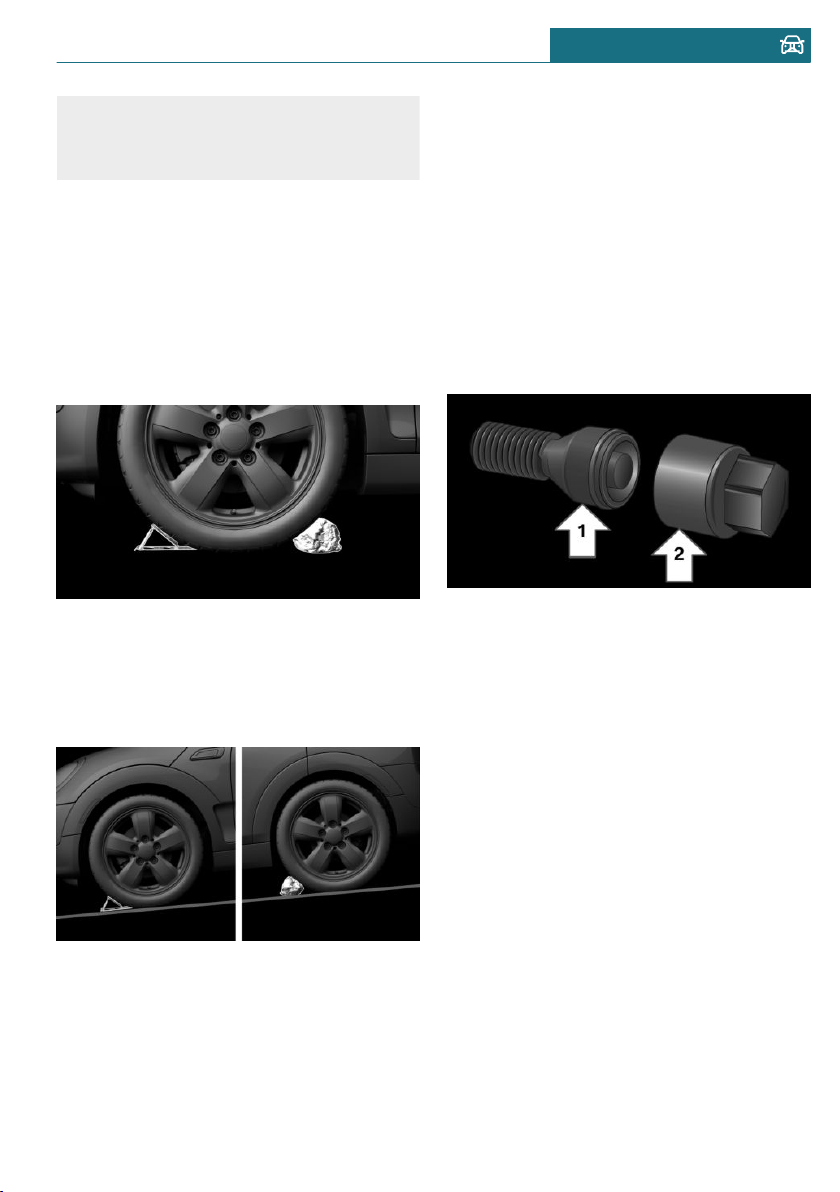 1

2