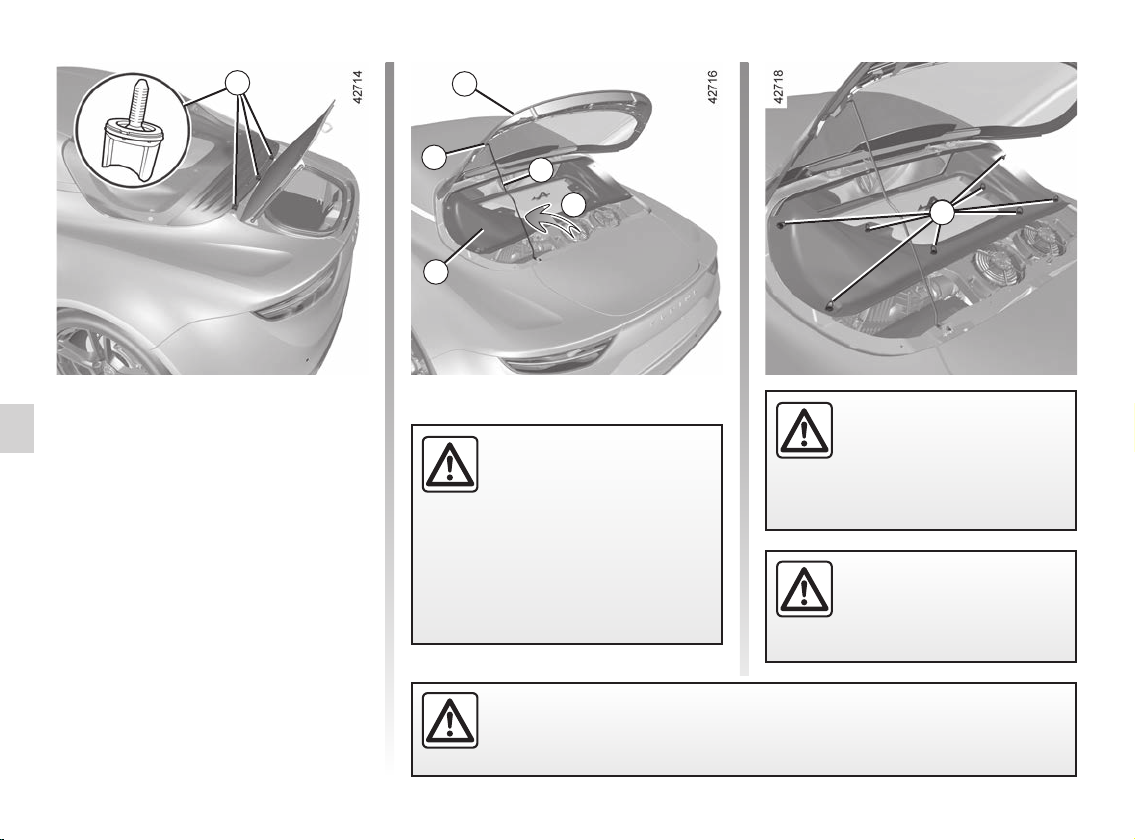 42714

42716

42718