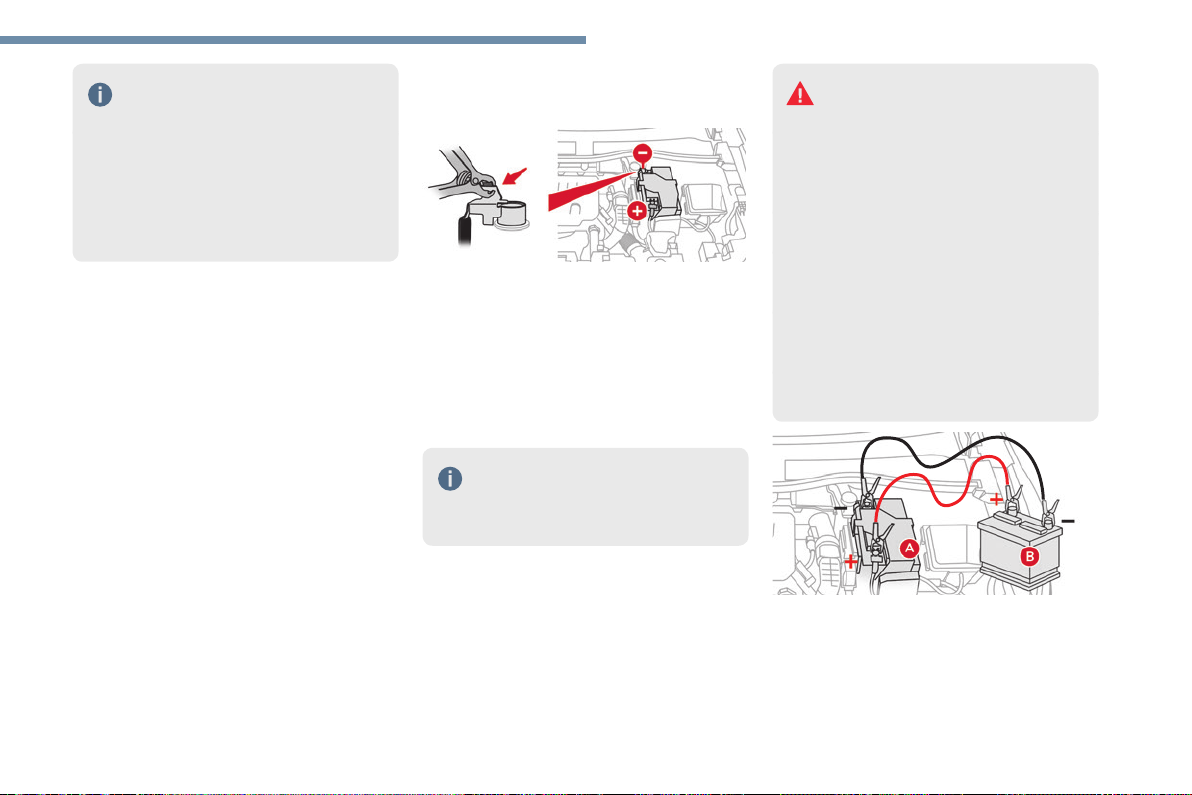 A

B