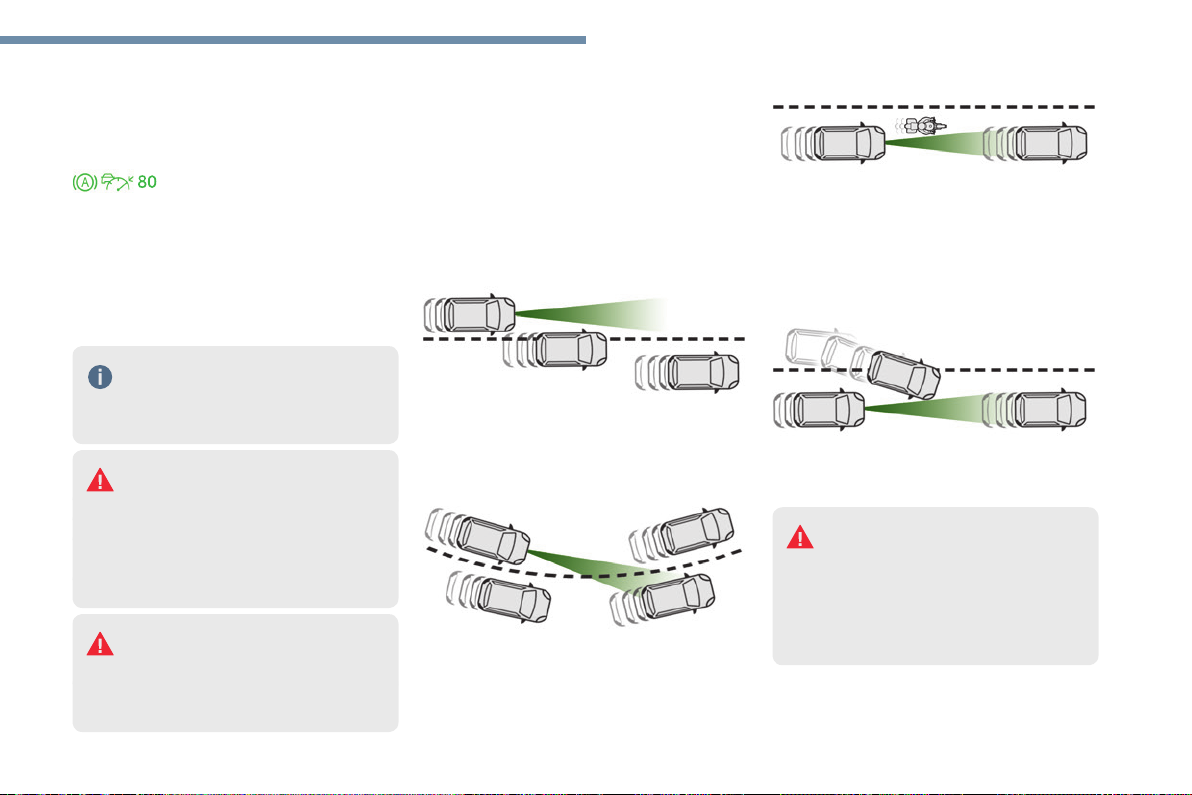 80