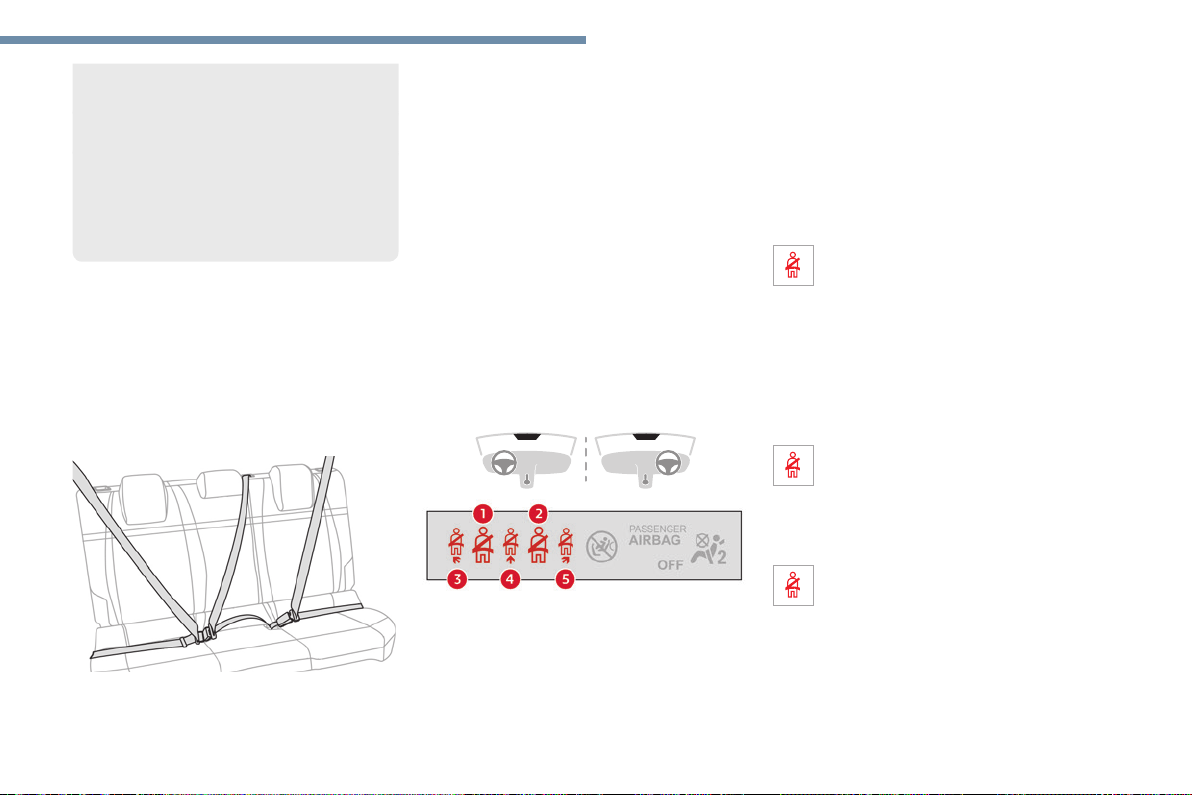 1
2
PASSENGER
AIRBAG
OFF
2
3
4
5