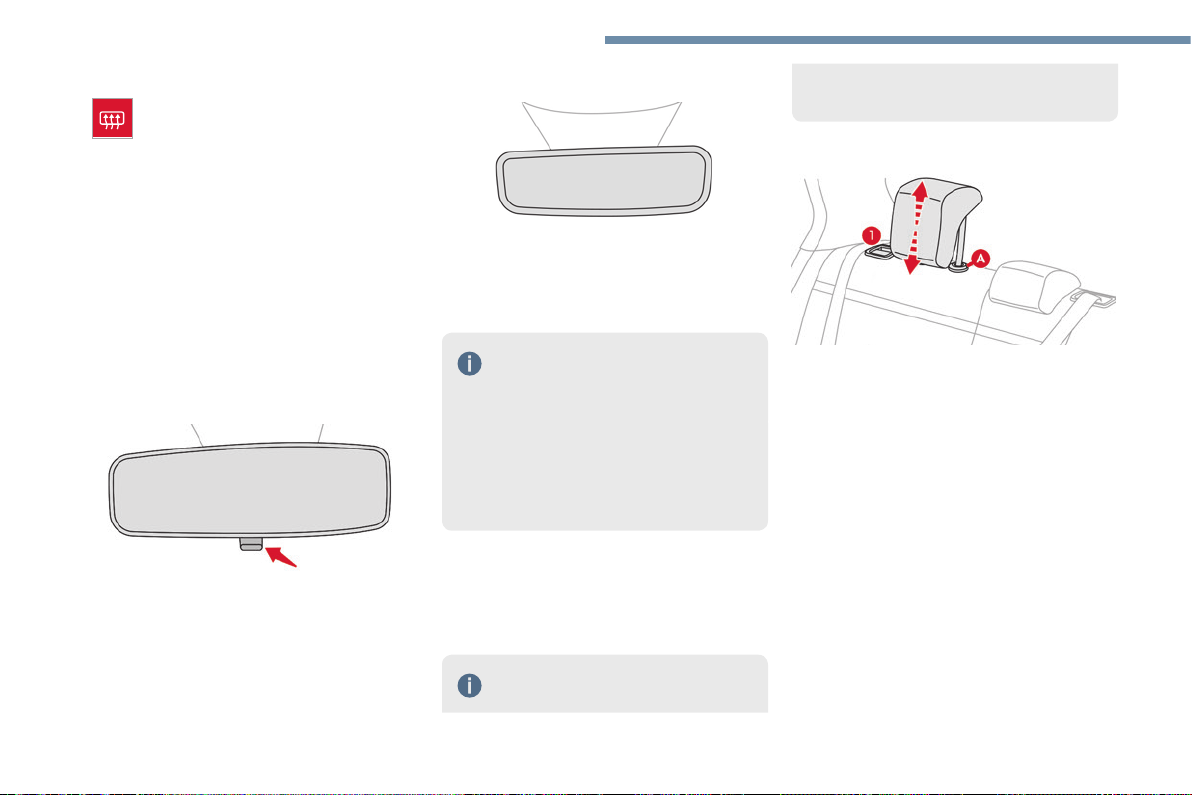 1

A