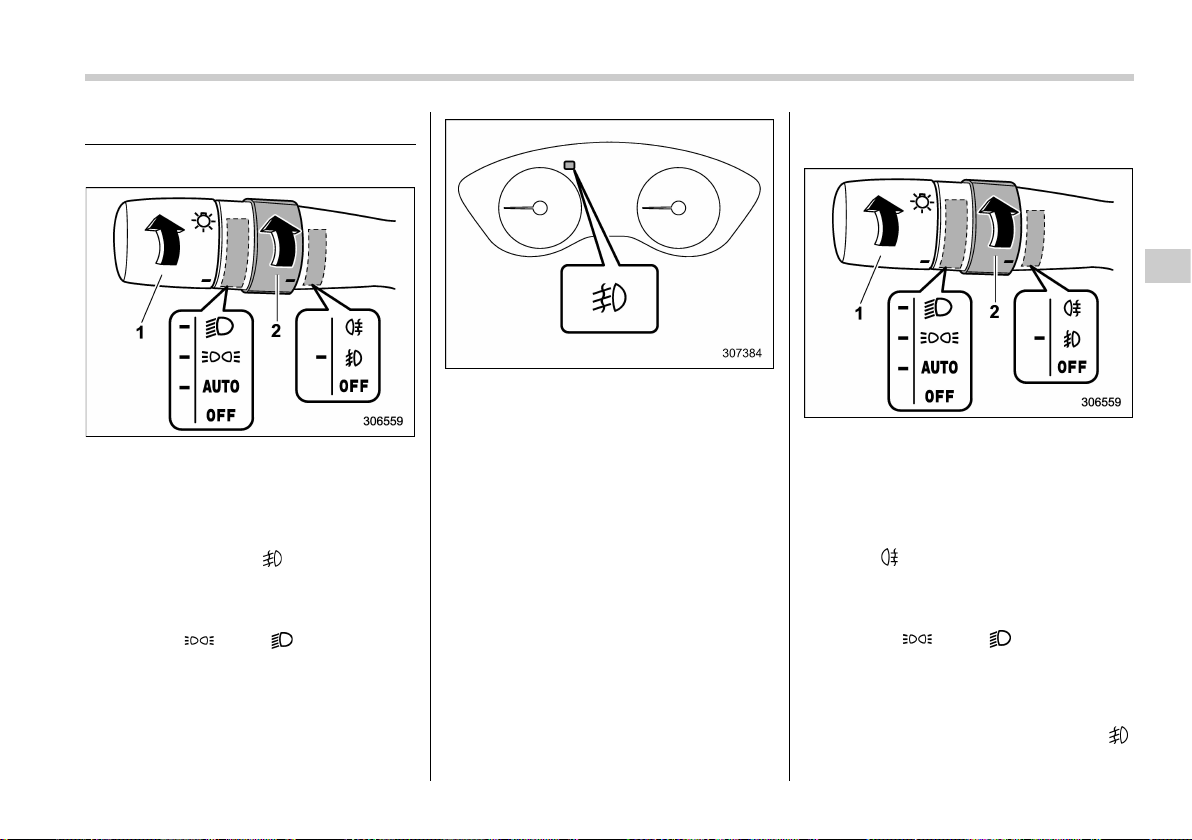 1
2
AUTO
OFF
OFF
306559

307384

1
2
AUTO
OFF
OFF
306559