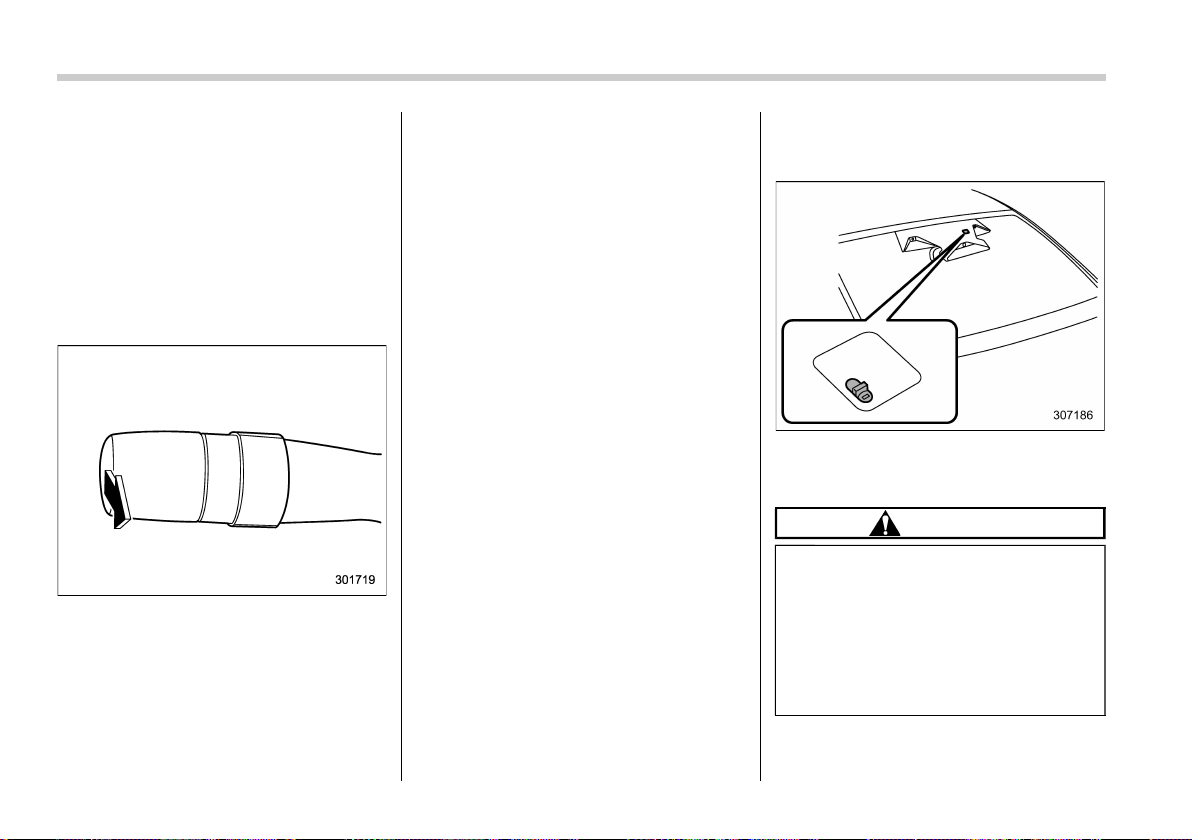 301719

307186