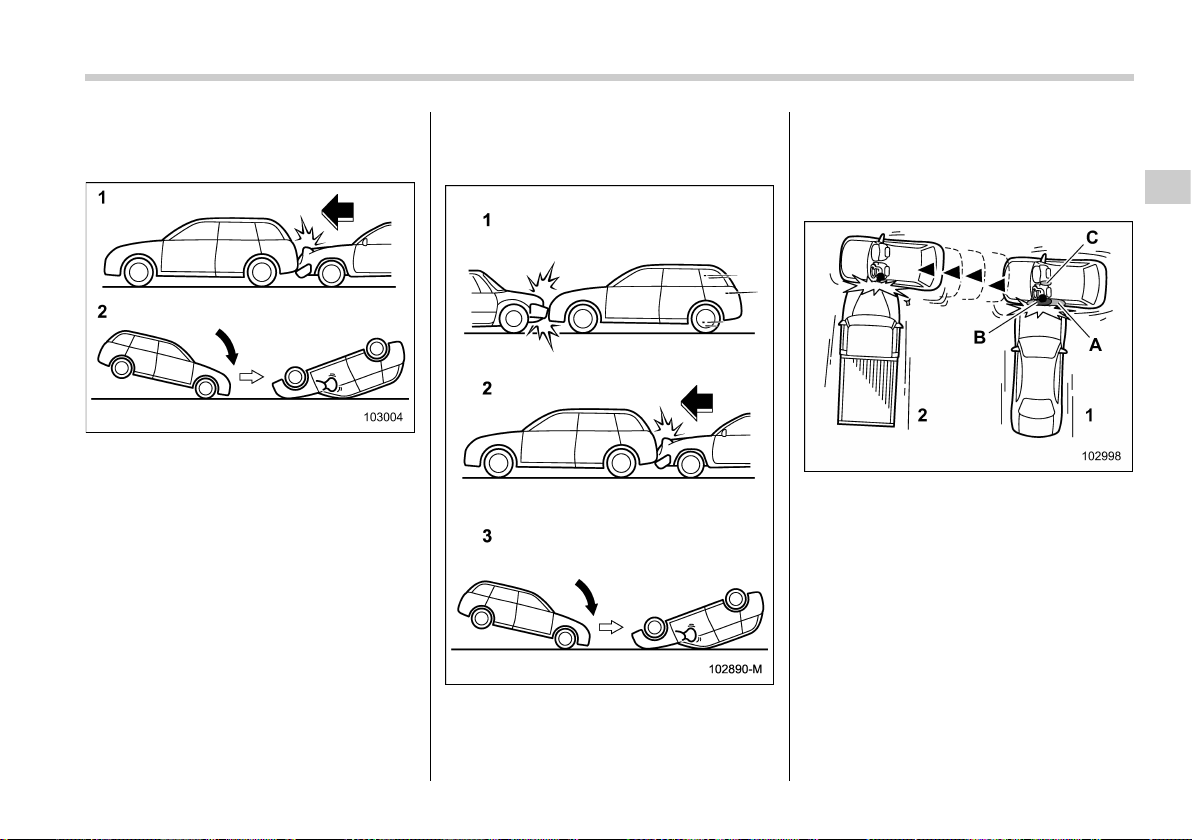 1

2

103004

1

2

3

102890-M

C

B

A

2

1

102998