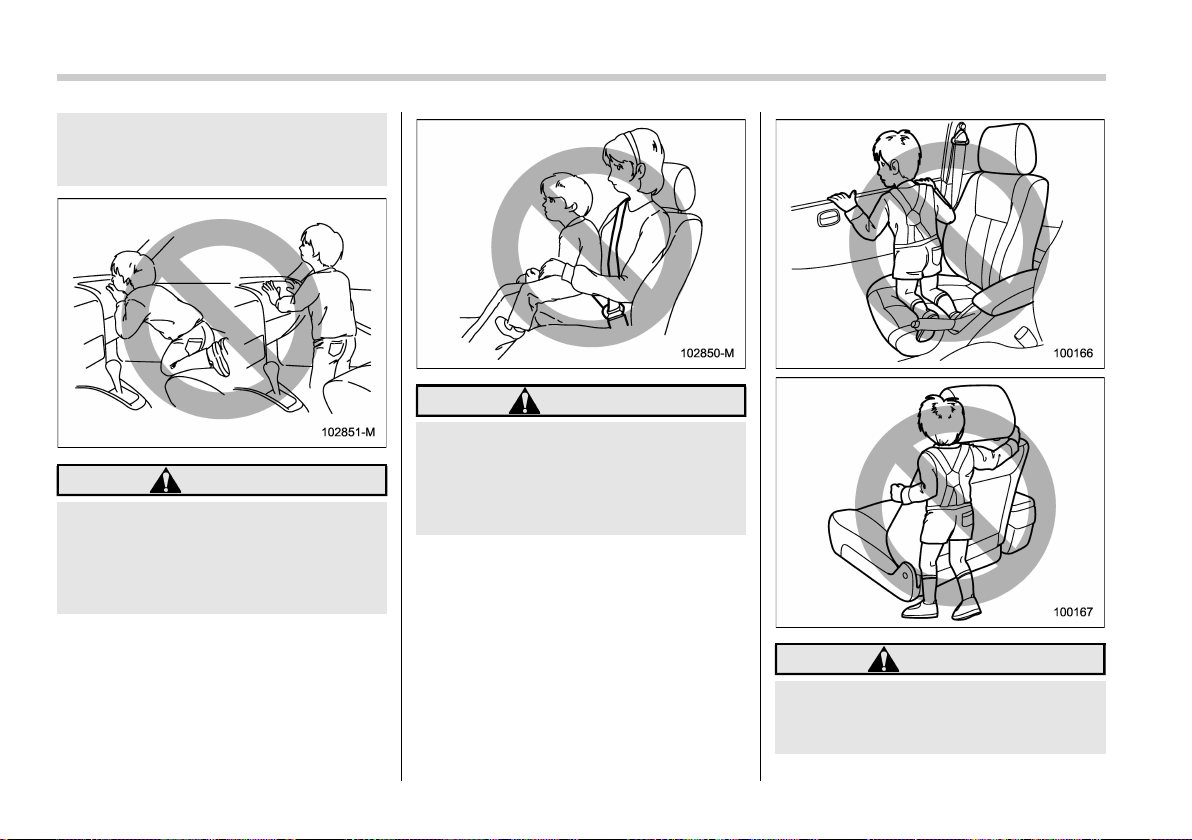 102851-M

102850-M

100166

100167