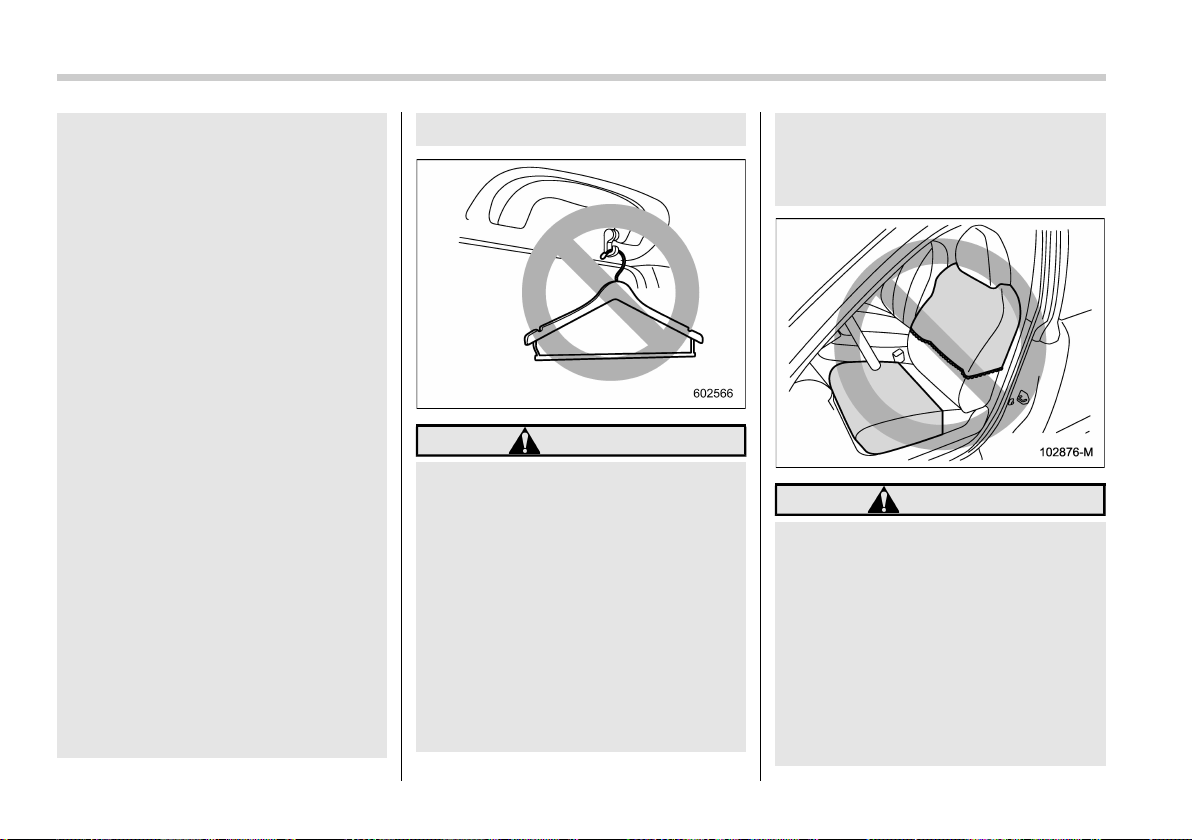 602566

102876-M