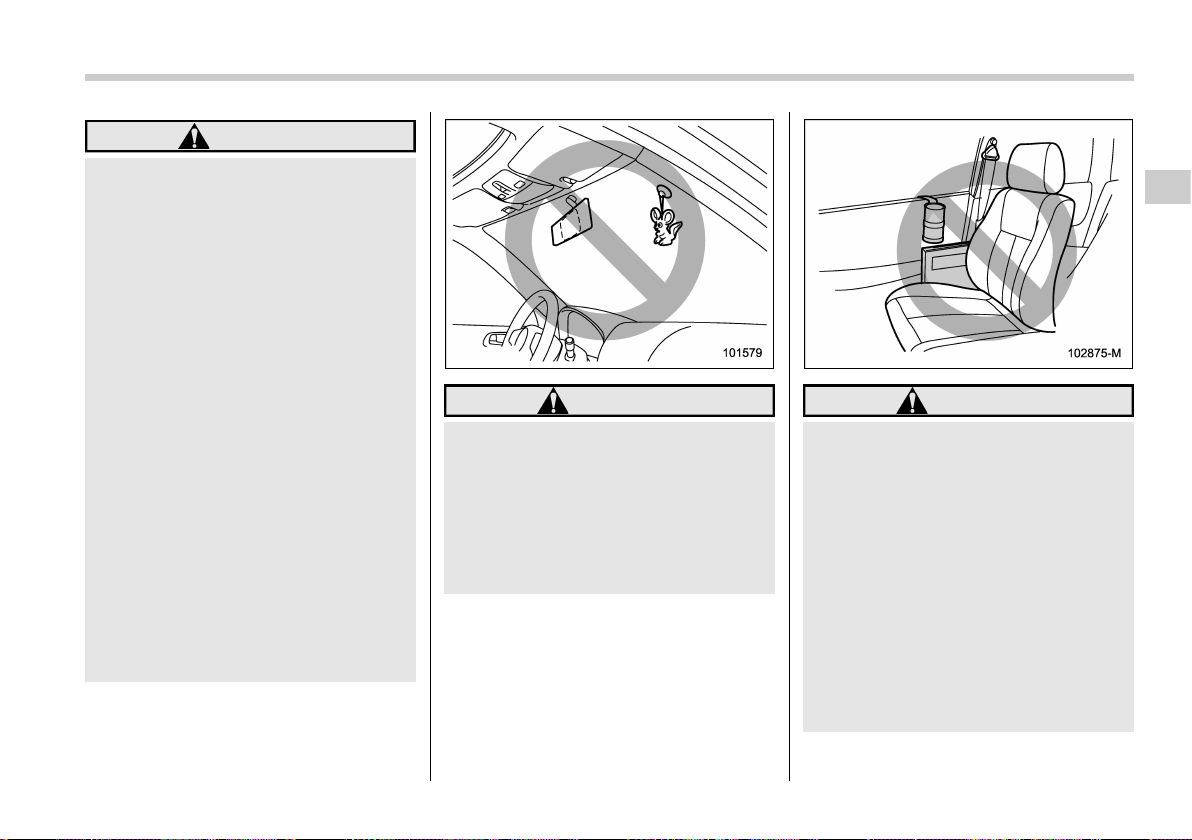 101579

102875-M