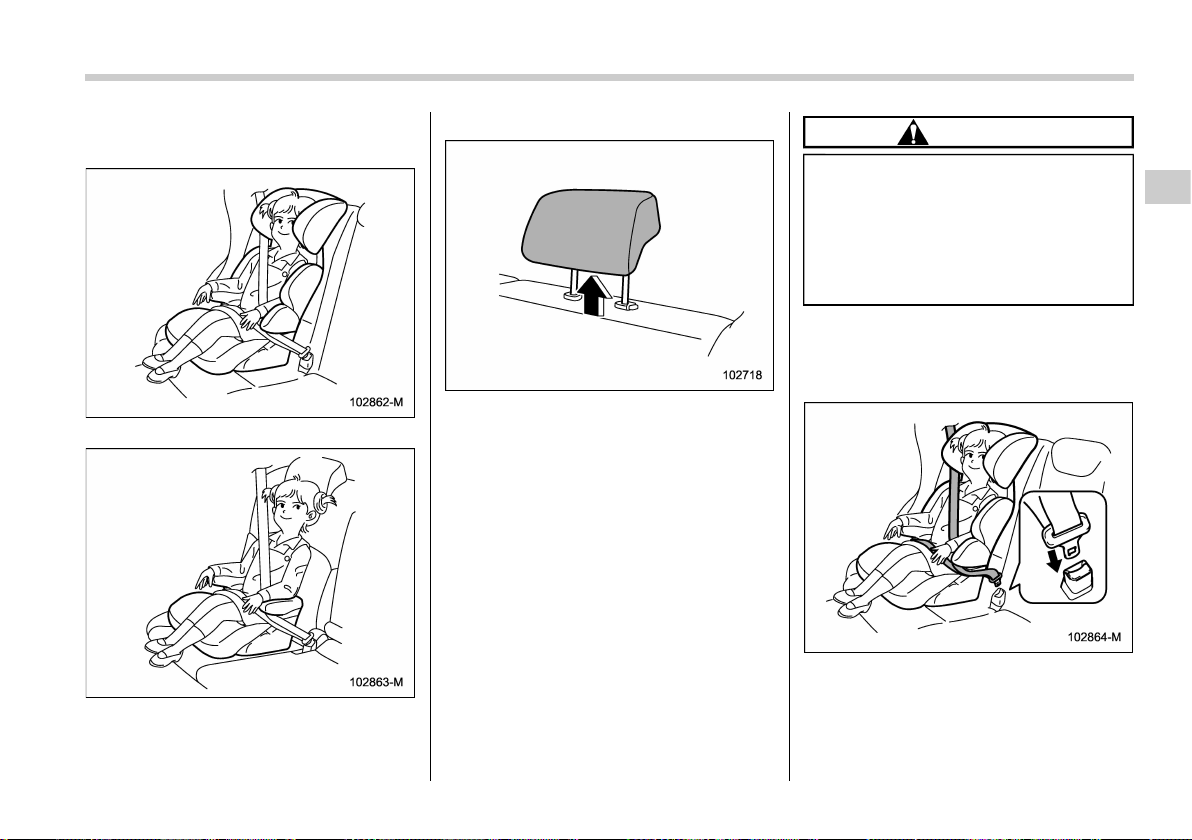 102862-M

102863-M

102718

102864-M