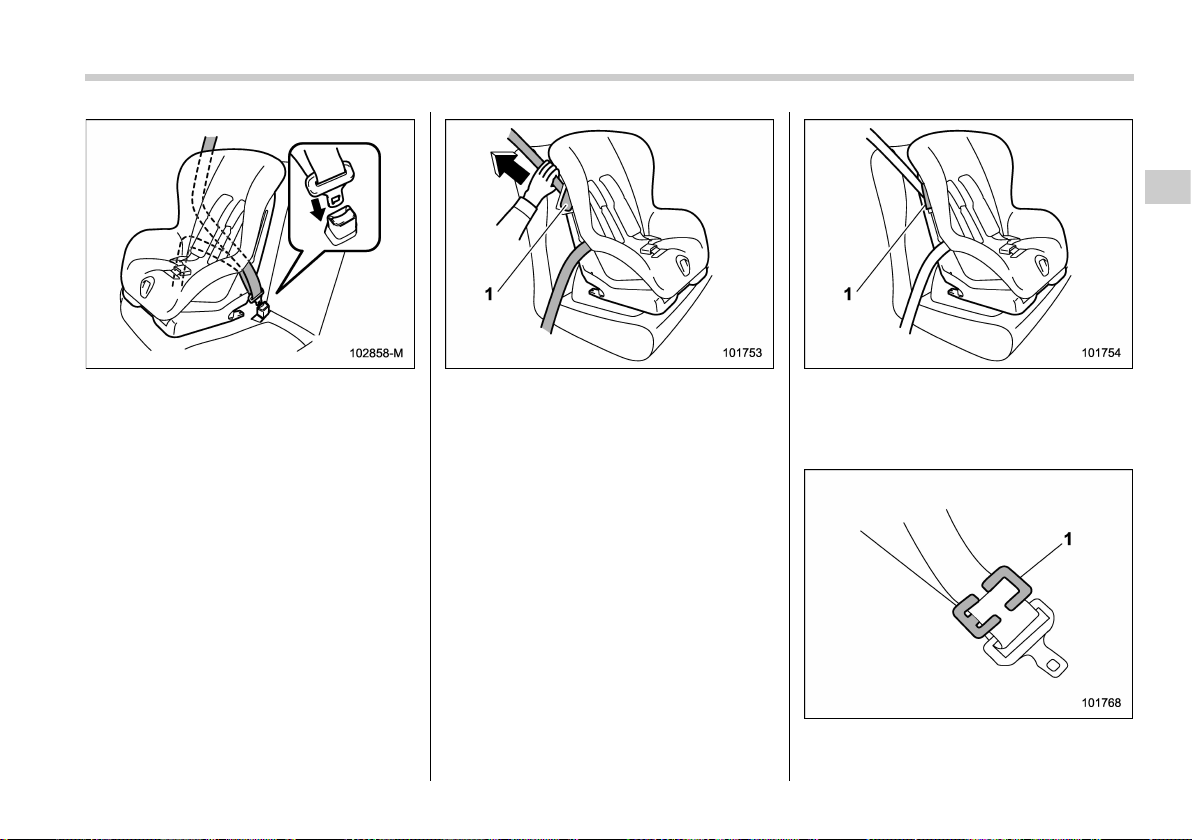 102858-M

1

101753

1

101754

1

101768