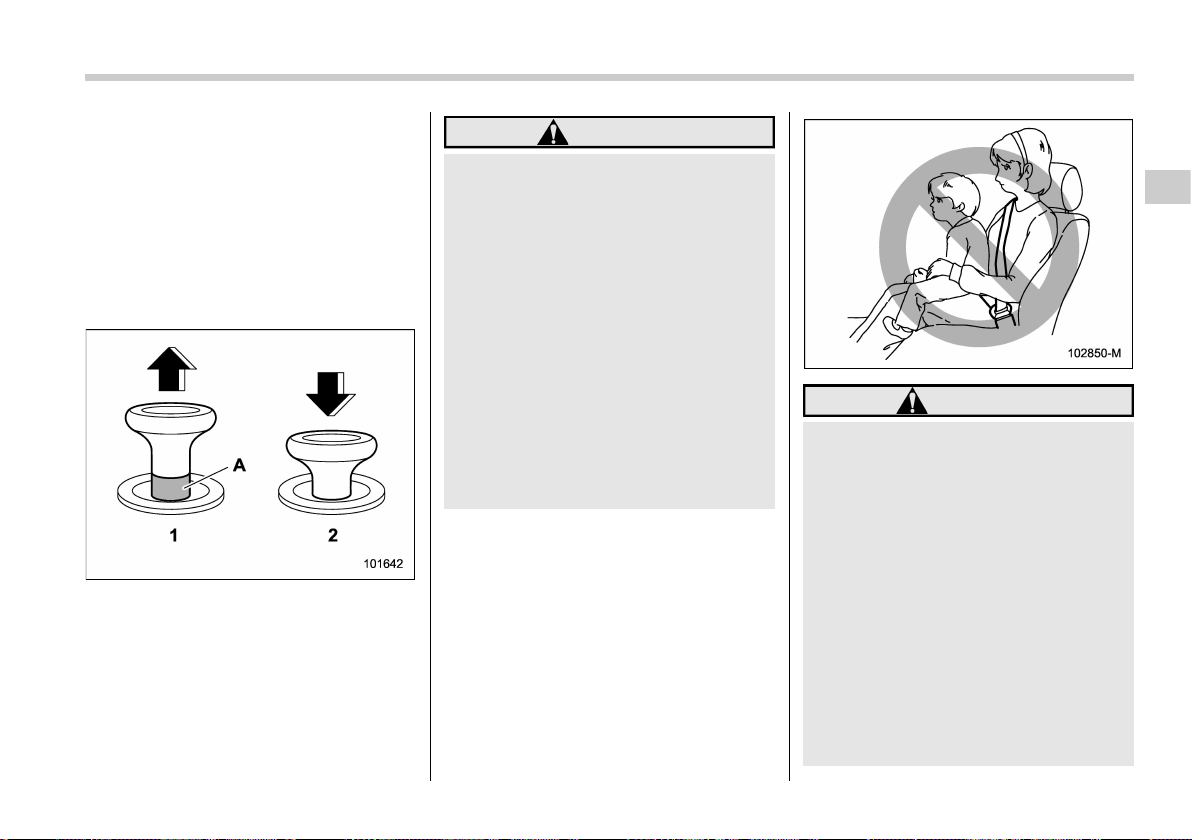 A

1

2

101642

102850-M