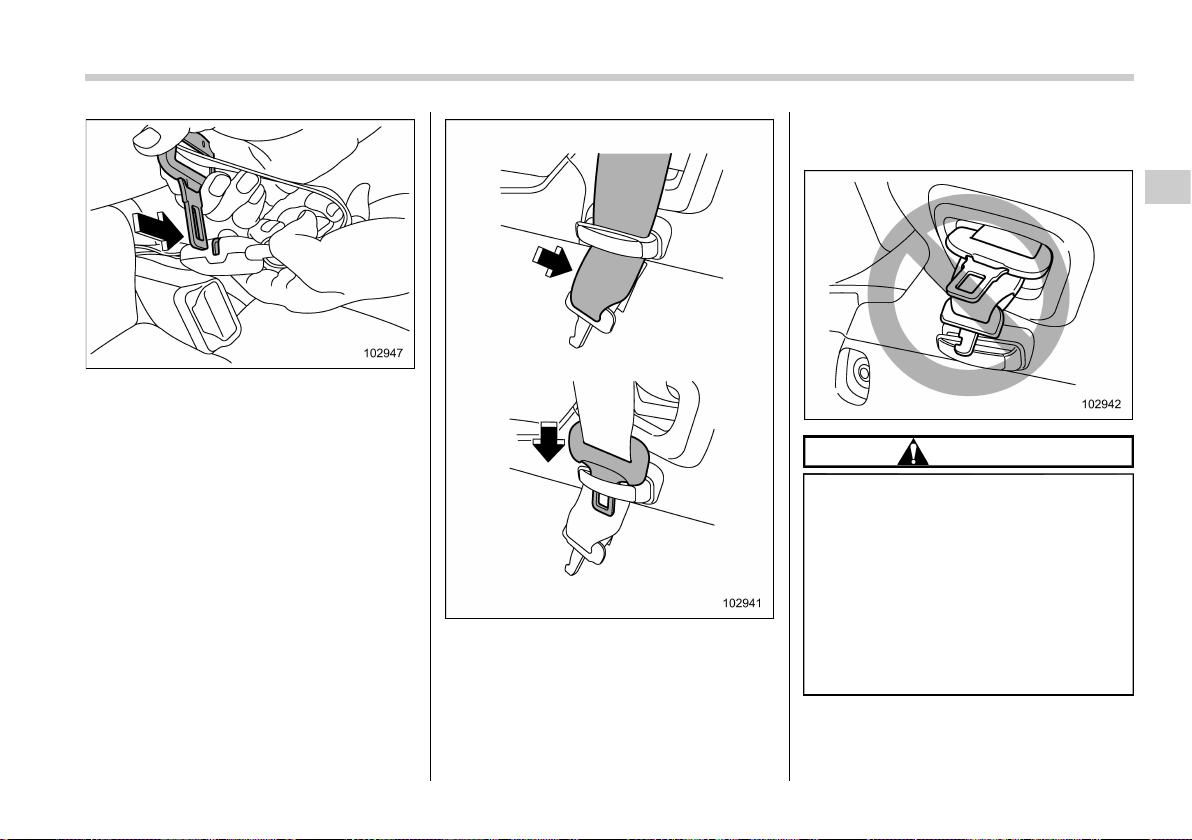 102947

102941

102942