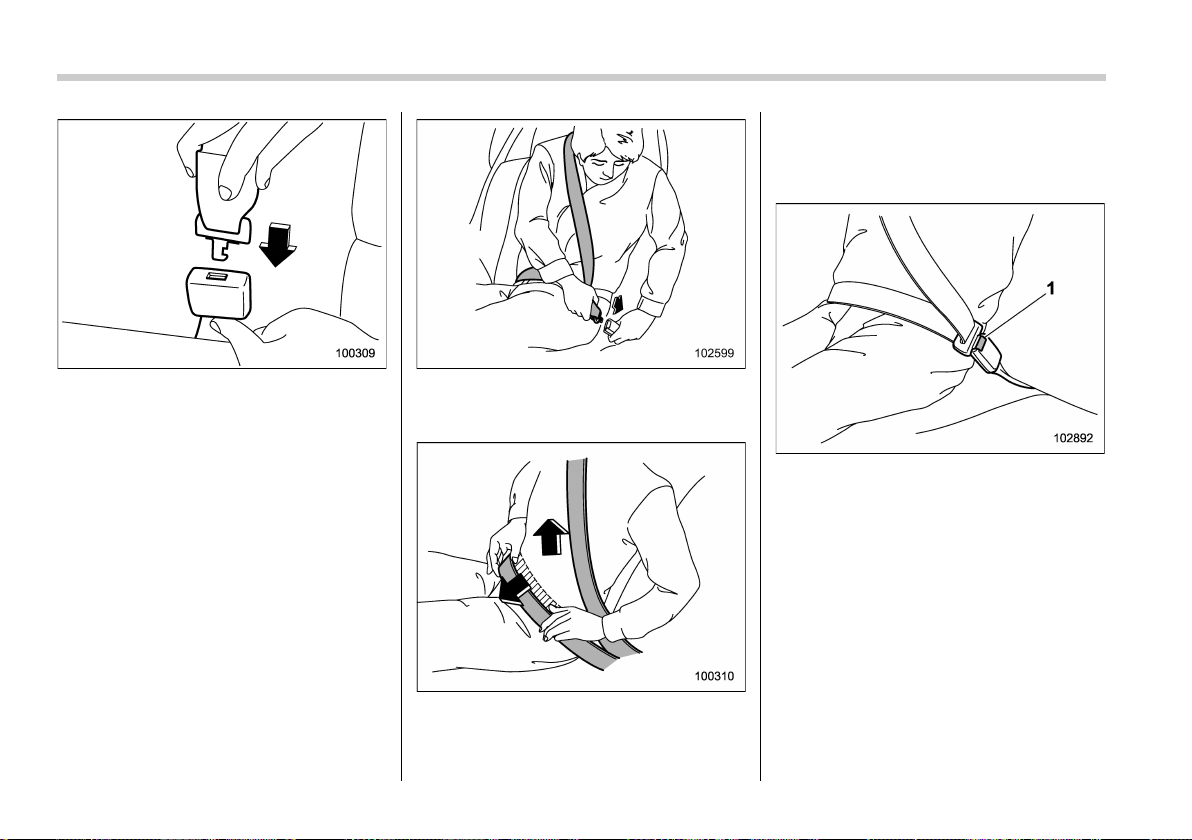 100309

102599

100310

1

102892