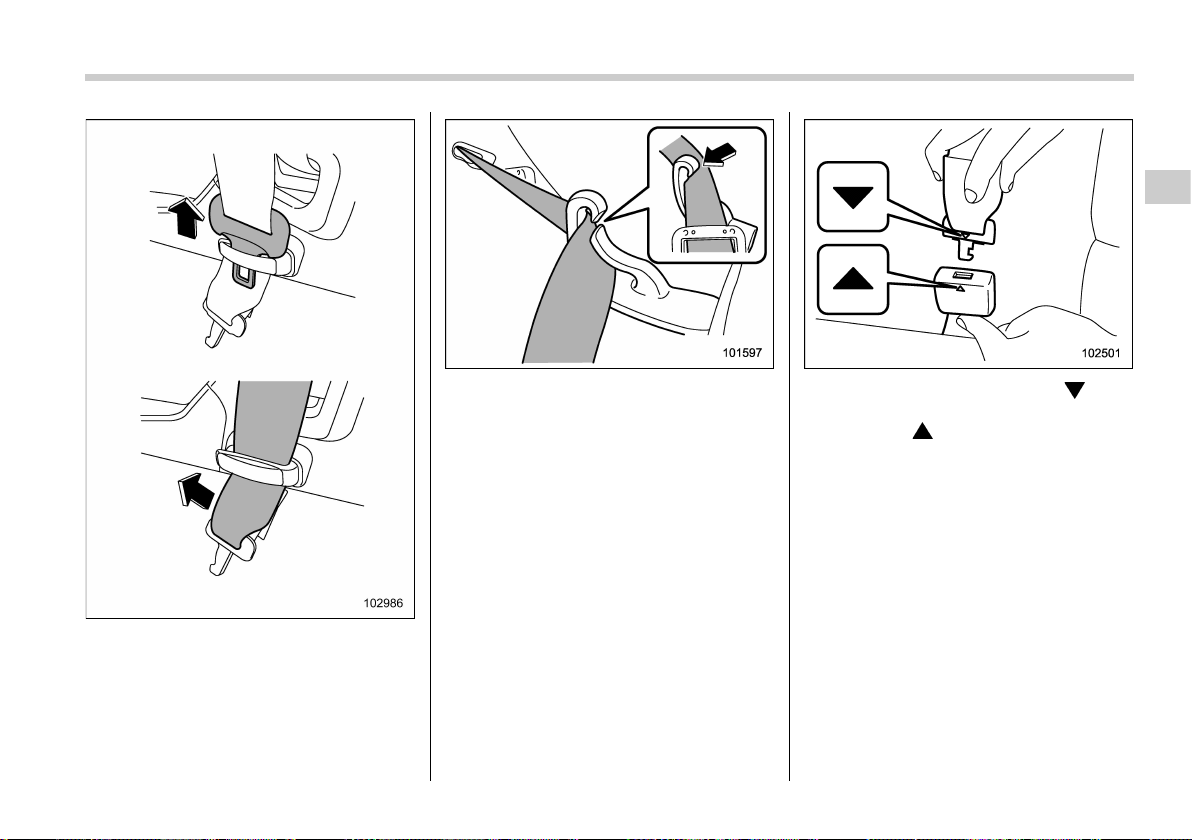 102986

101597

102501