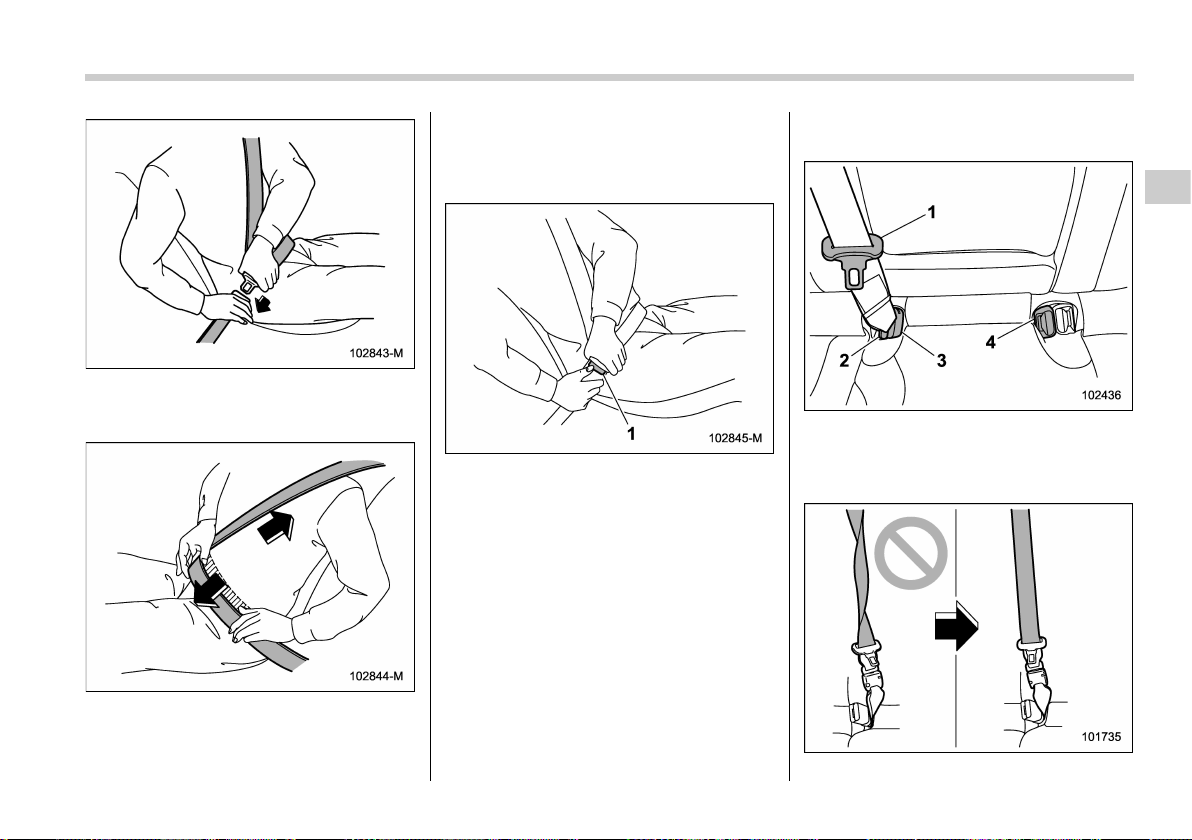 102843-M

102844-M

1

102845-M

1

2

3

4

102436

101735