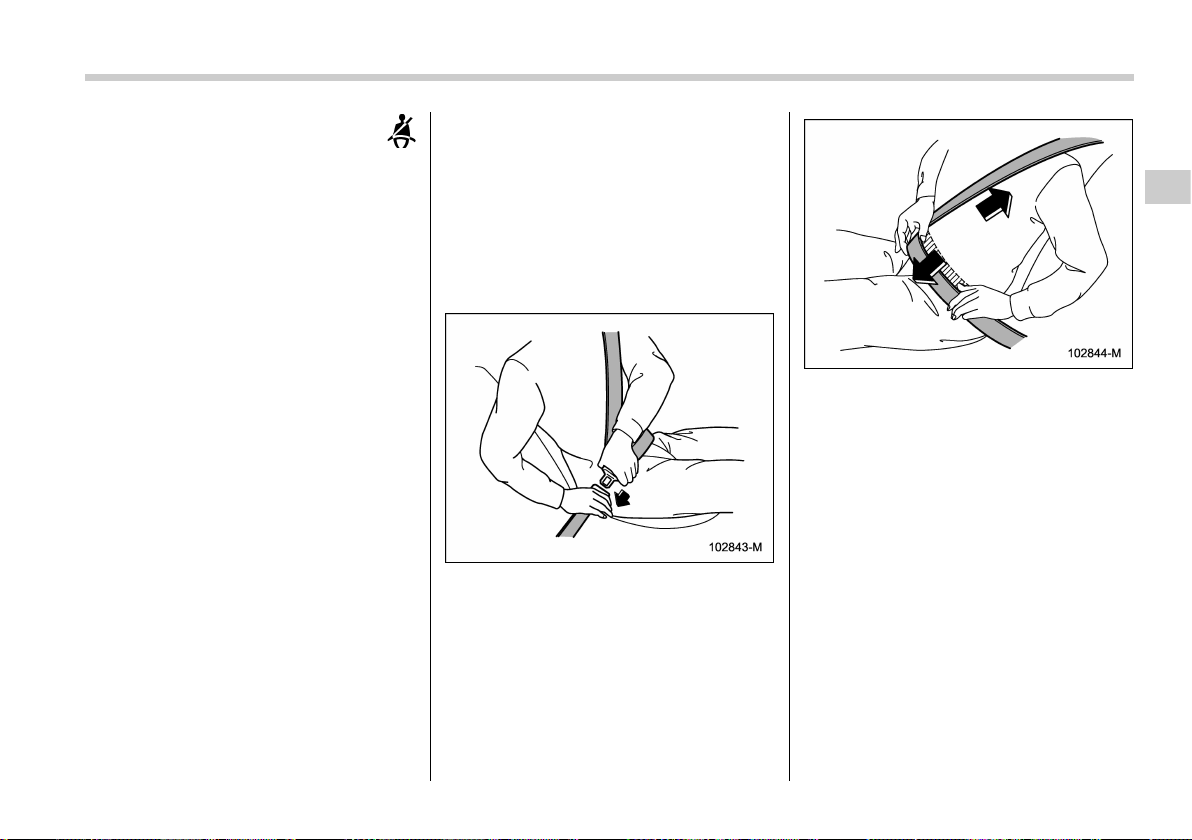 102843-M

102844-M