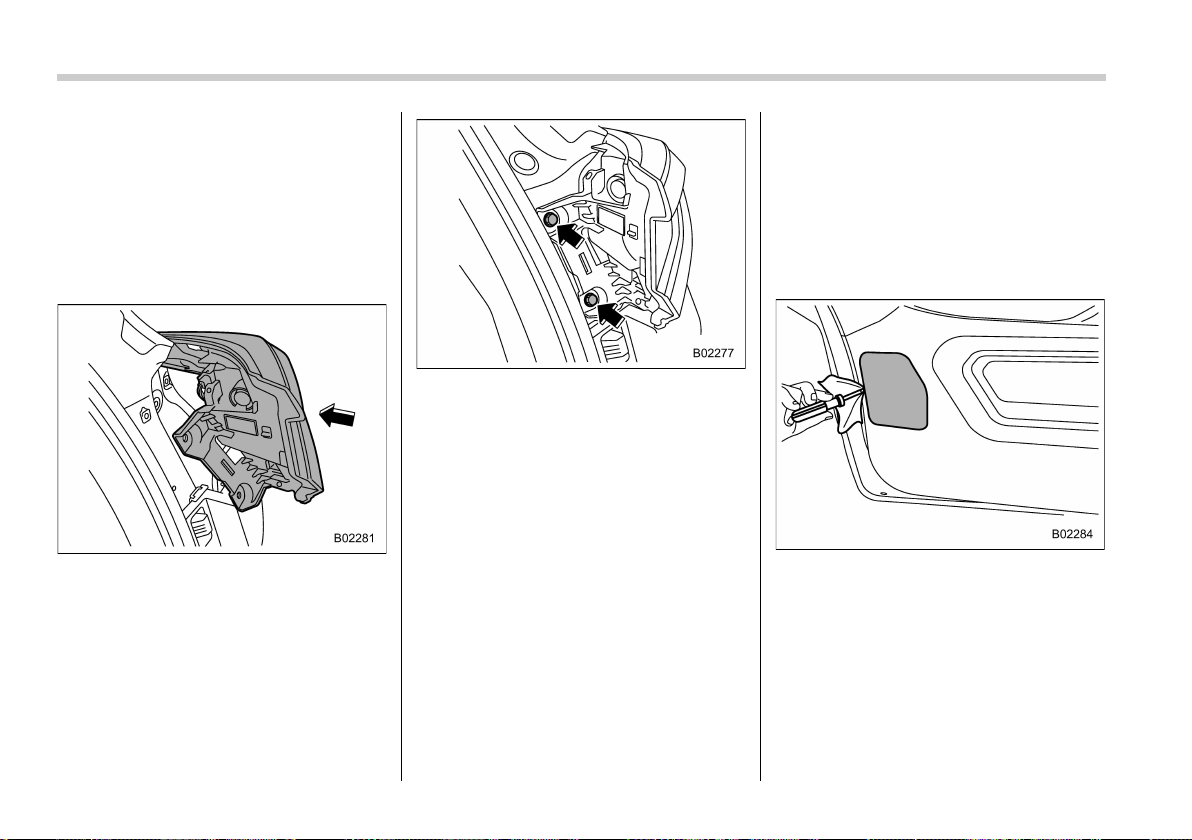 B02281

B02277

B02284