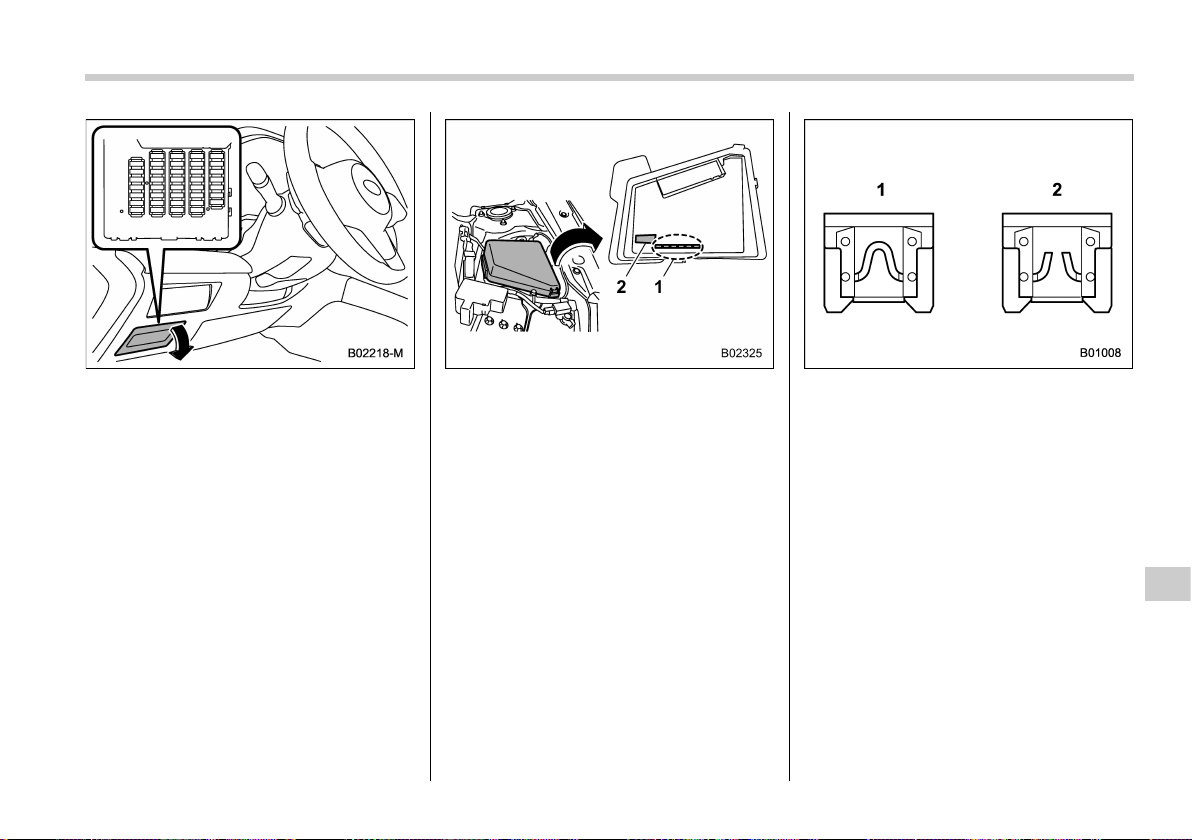 B02218-M

2 1

B02325

1 2

B01008